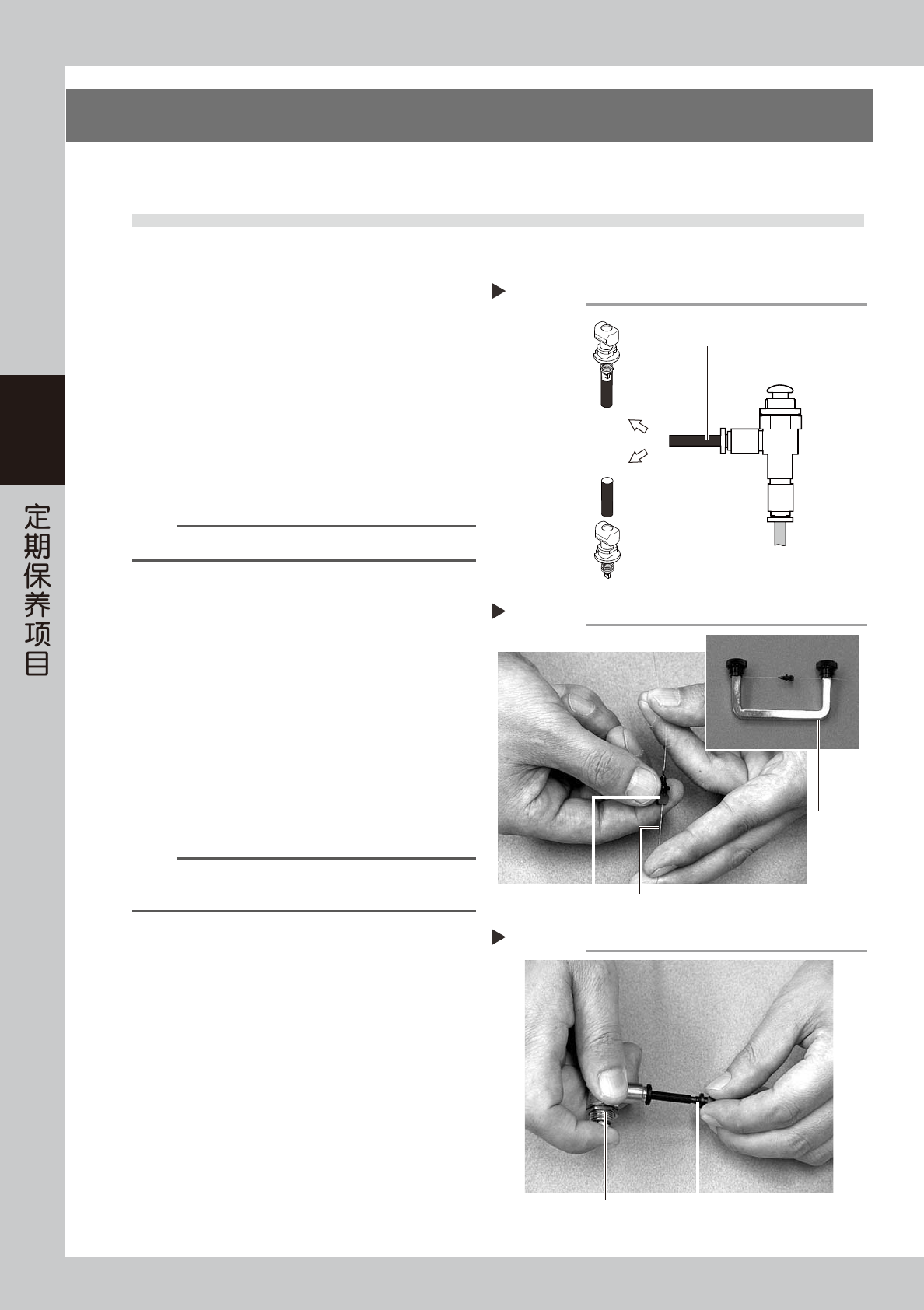 定期保养项目