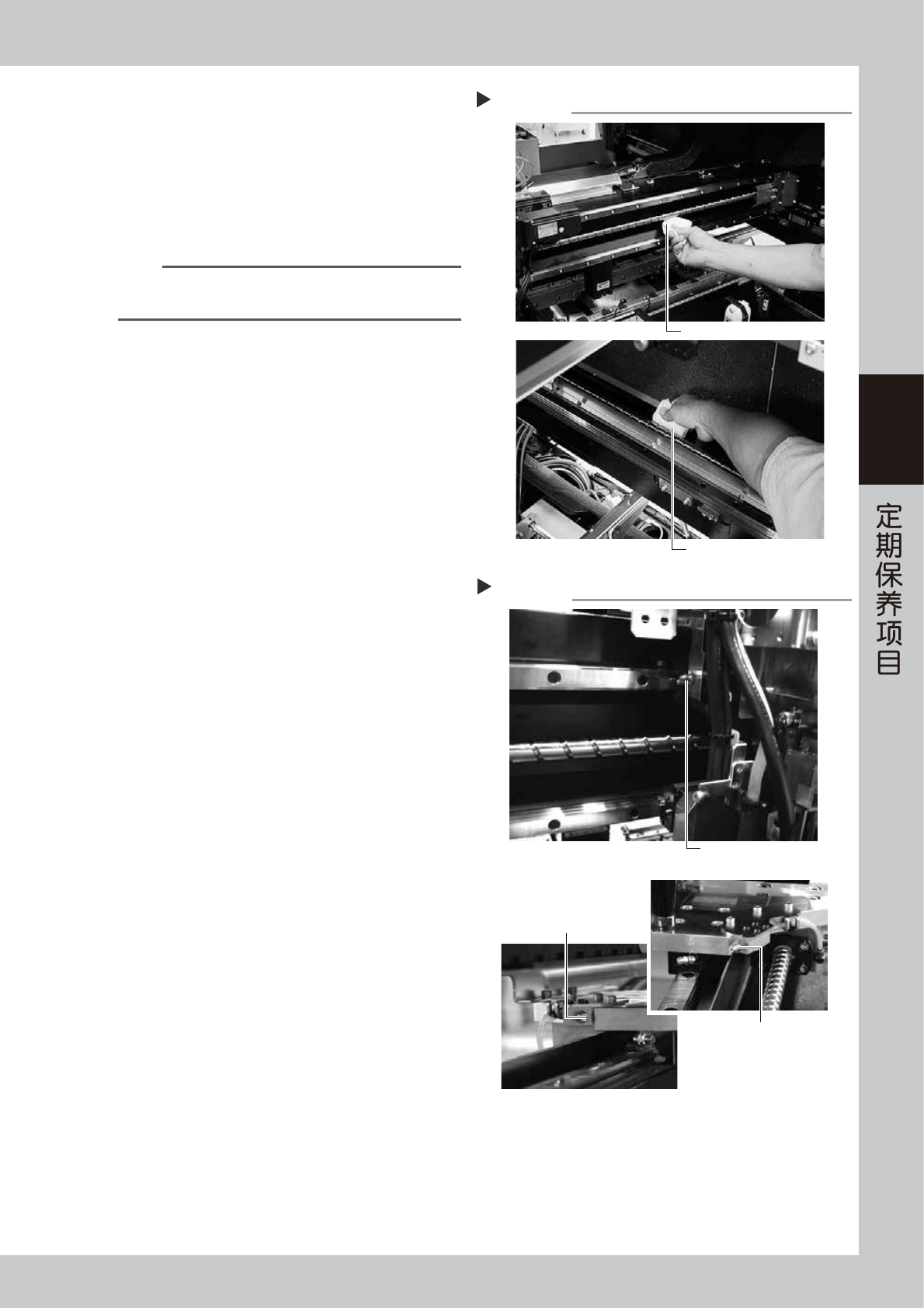 定期保养项目