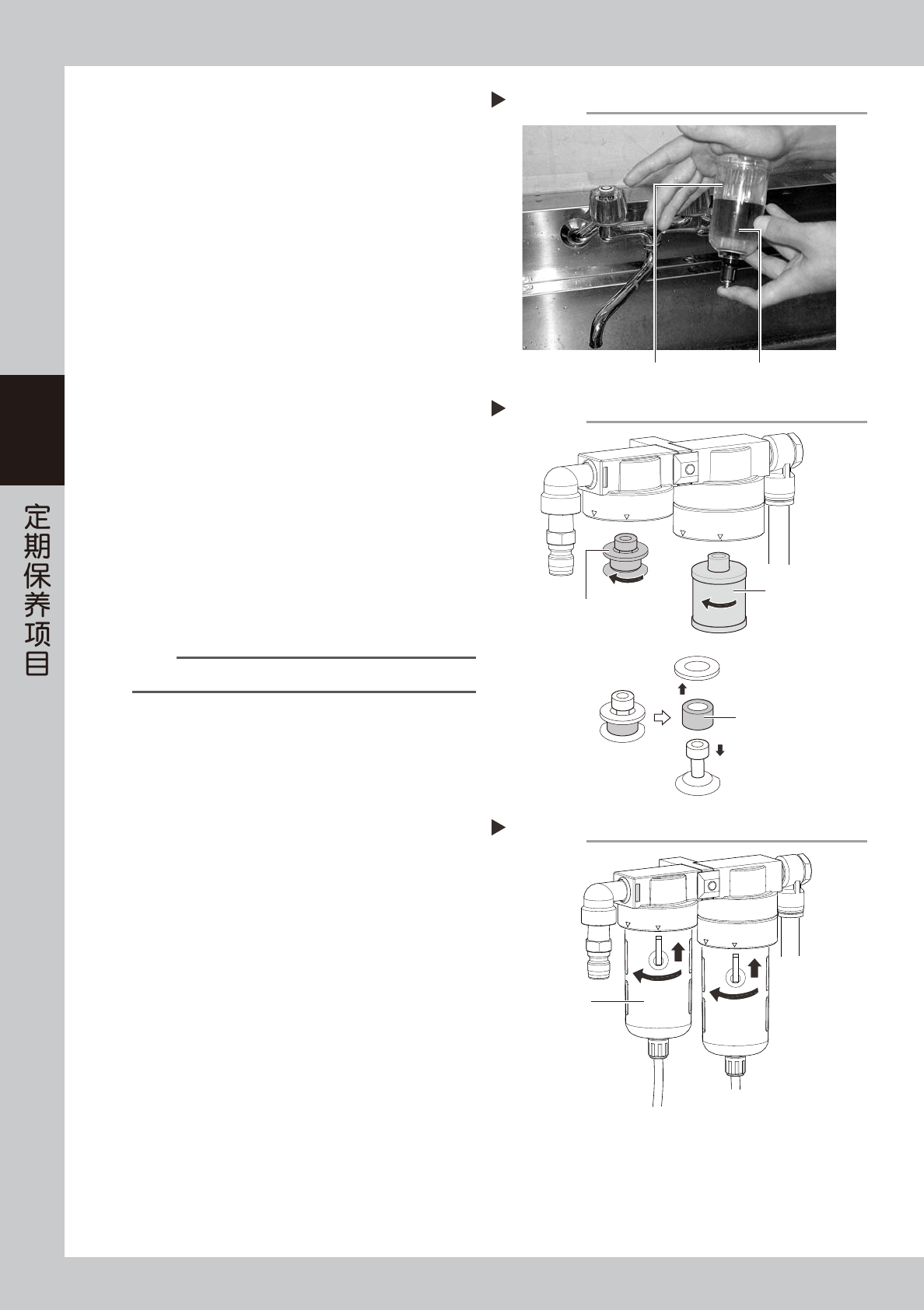 定期保养项目