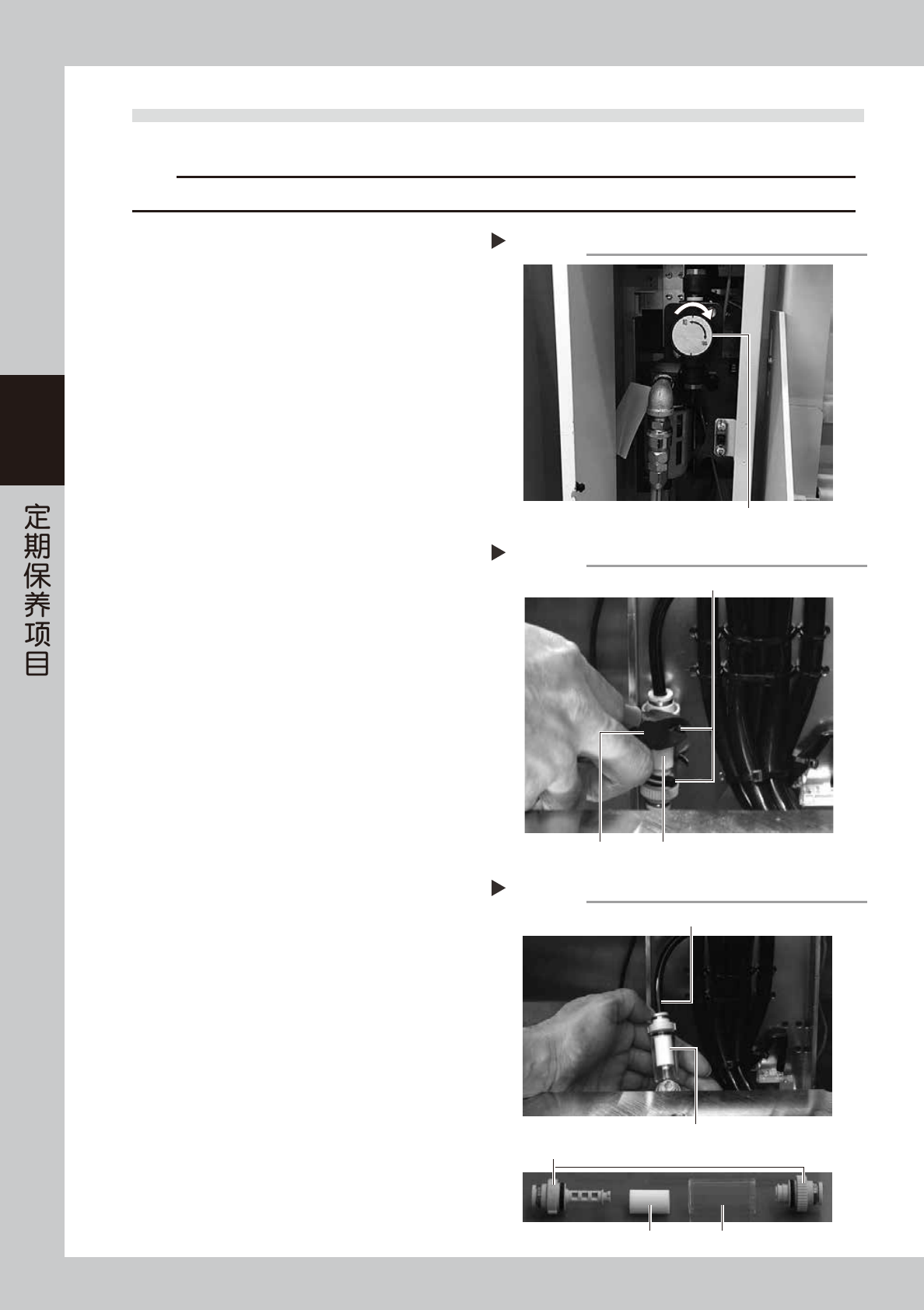 定期保养项目