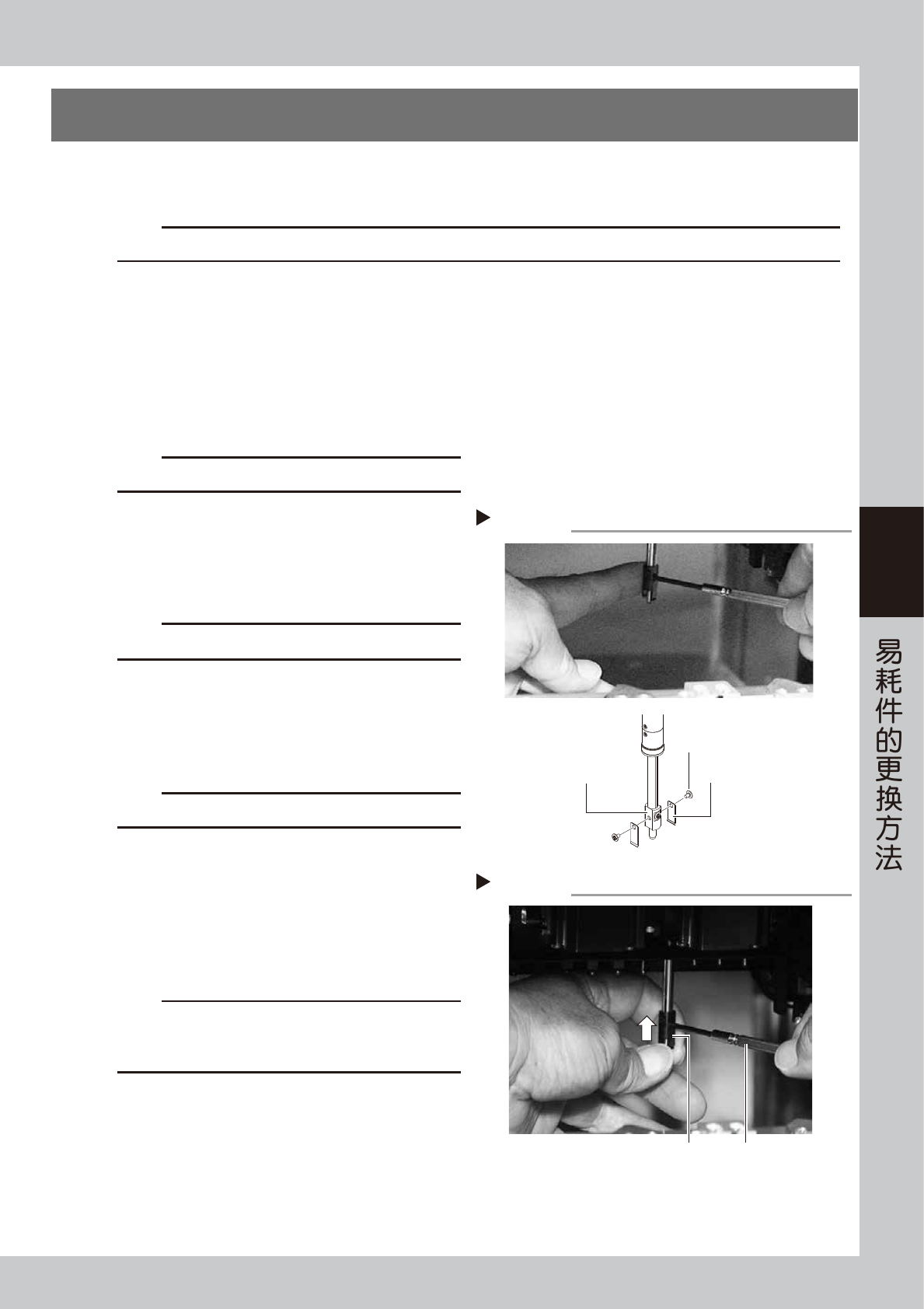 易耗件的更换方法