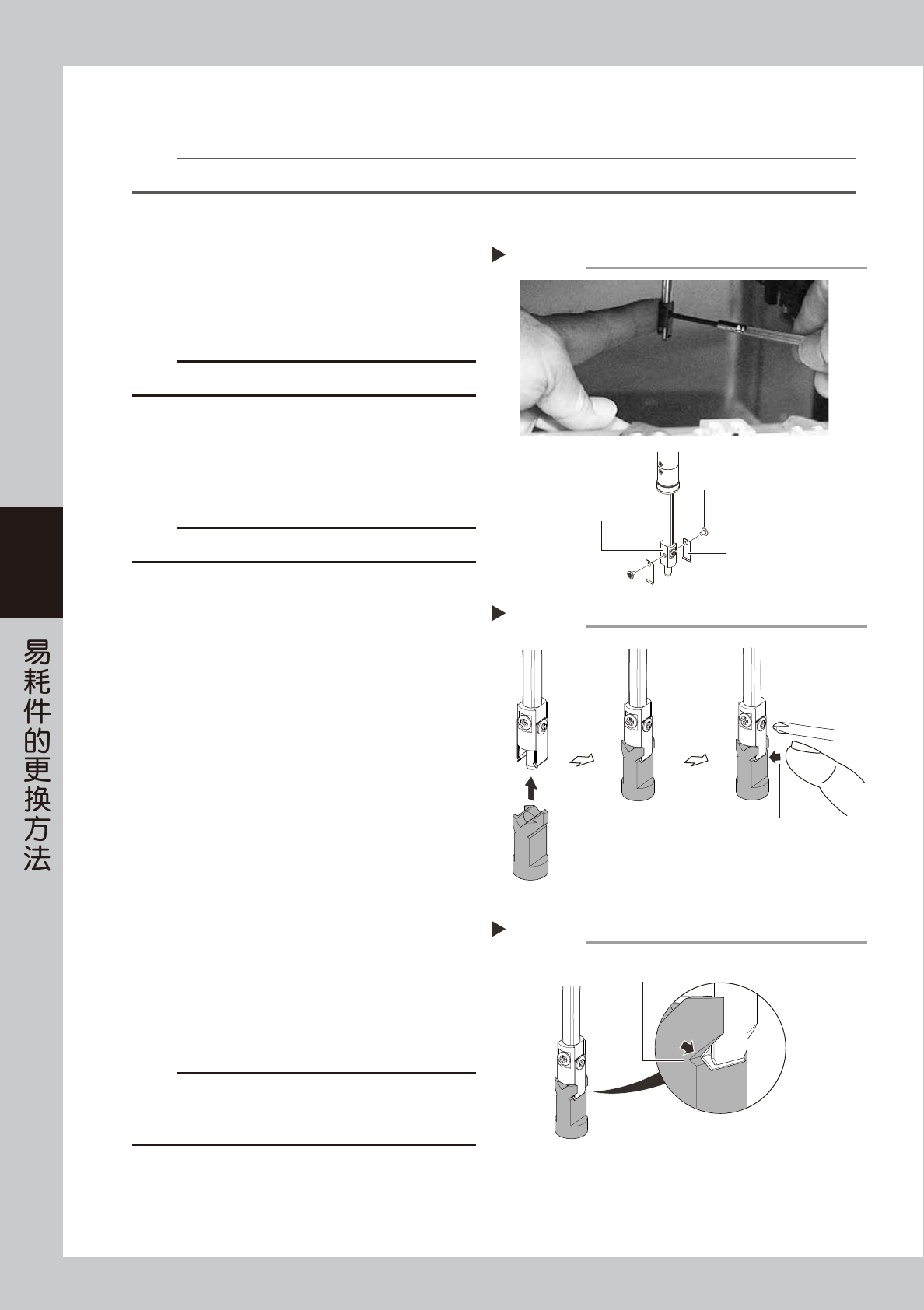 易耗件的更换方法