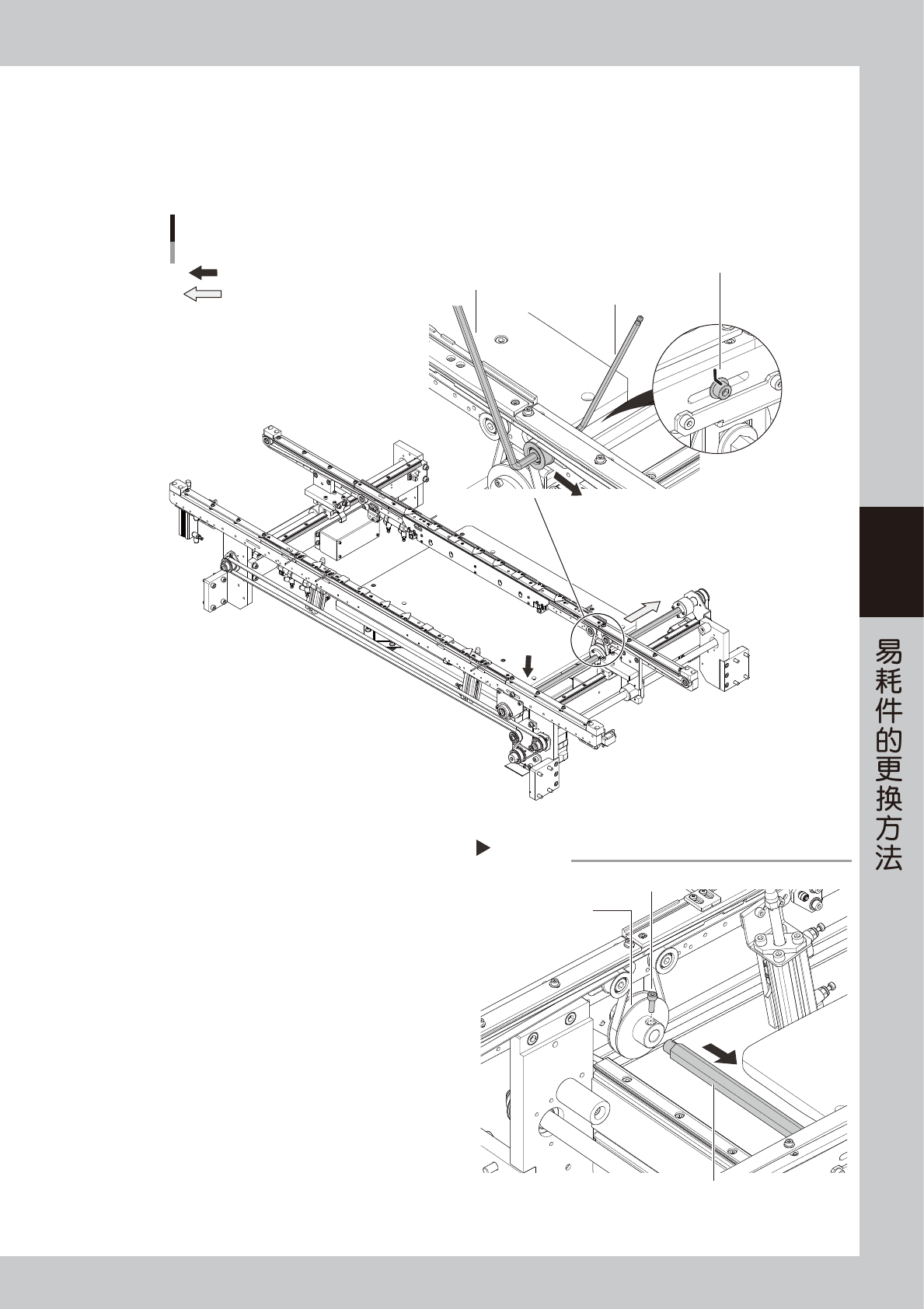 易耗件的更换方法