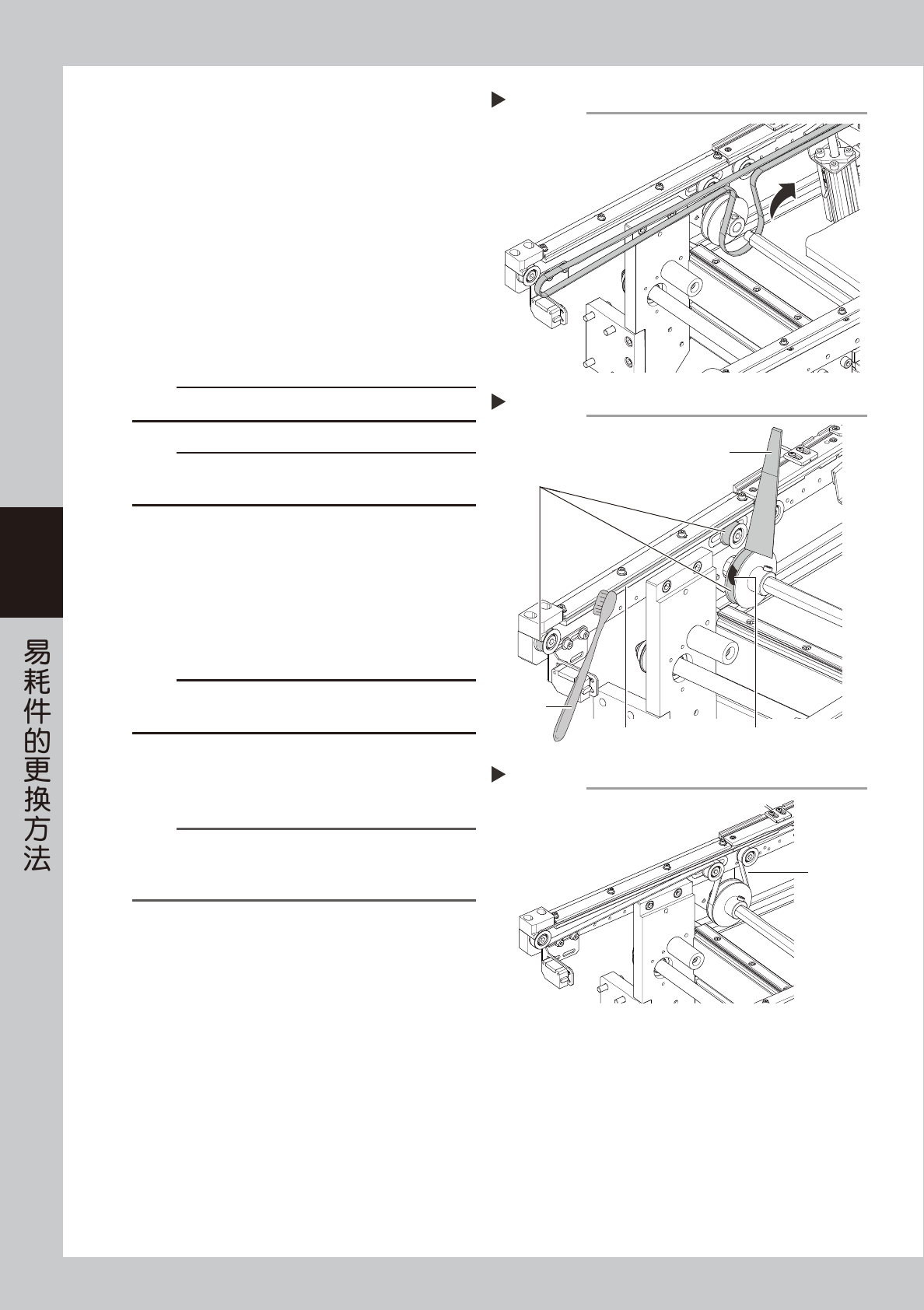 易耗件的更换方法