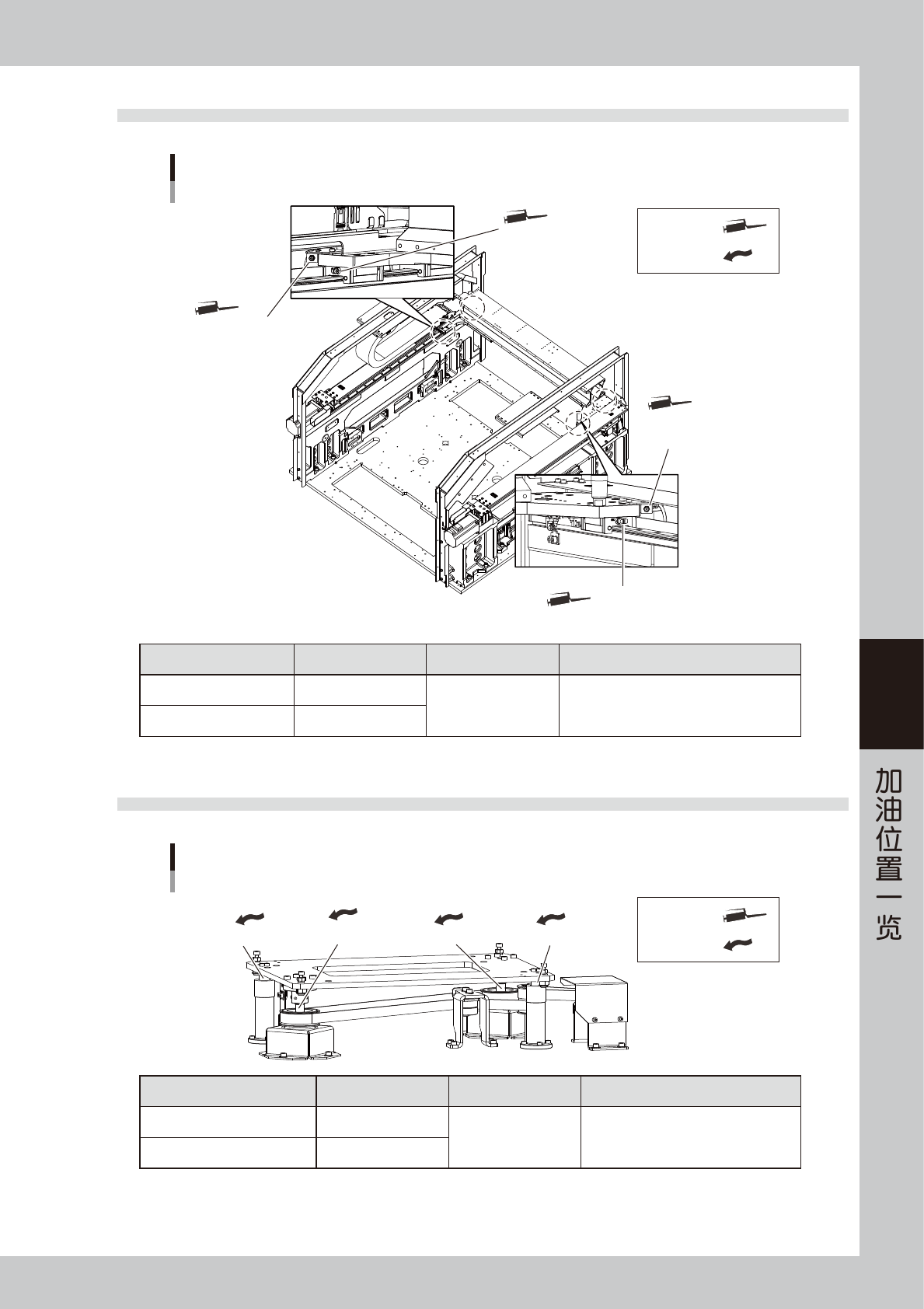 加油位置一览