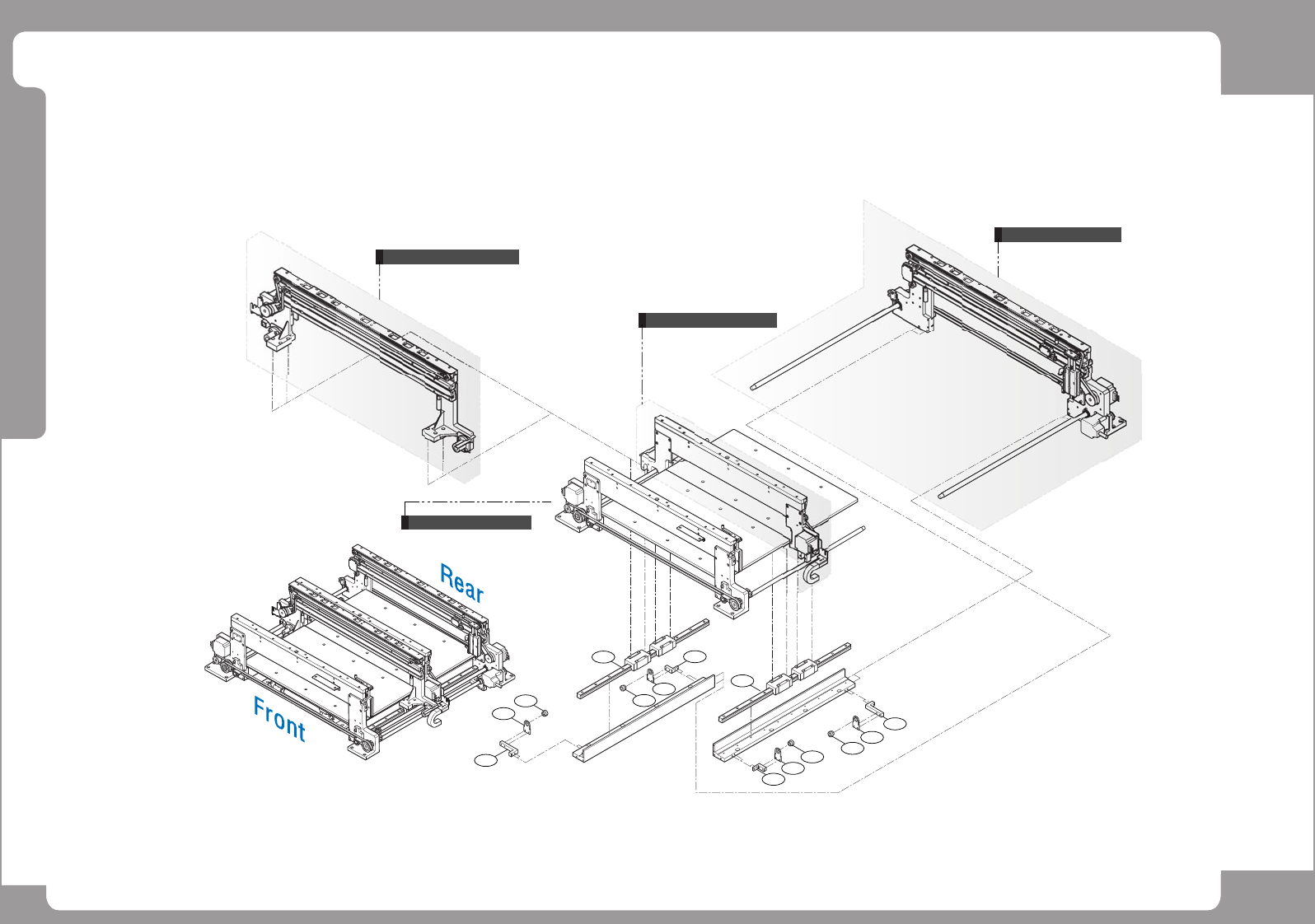 Rear

Front