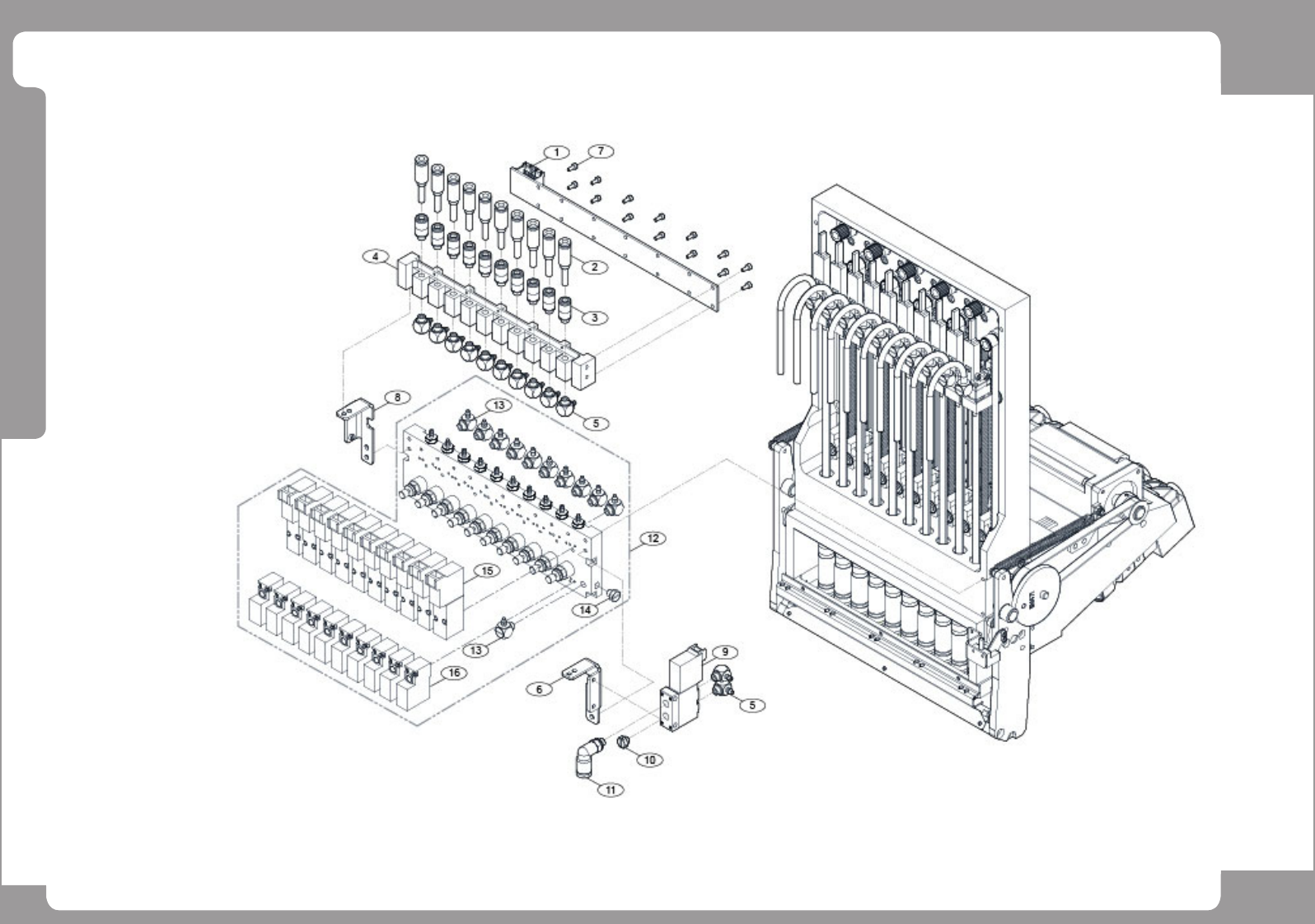 1
7
2
4
3
5
8
13
12
15
14
13
16
9
6
5
10
11