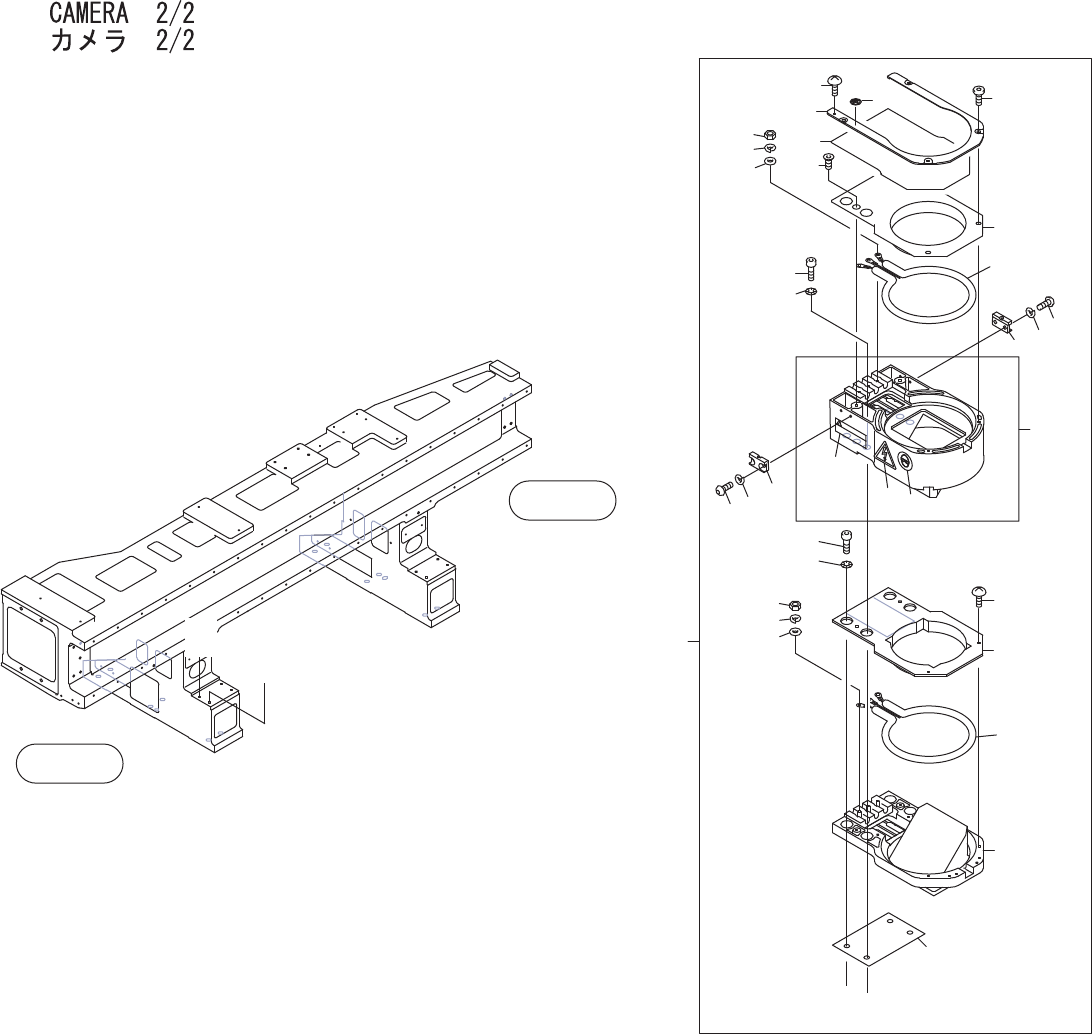 CAMERA 2/2
カメラ 2/2