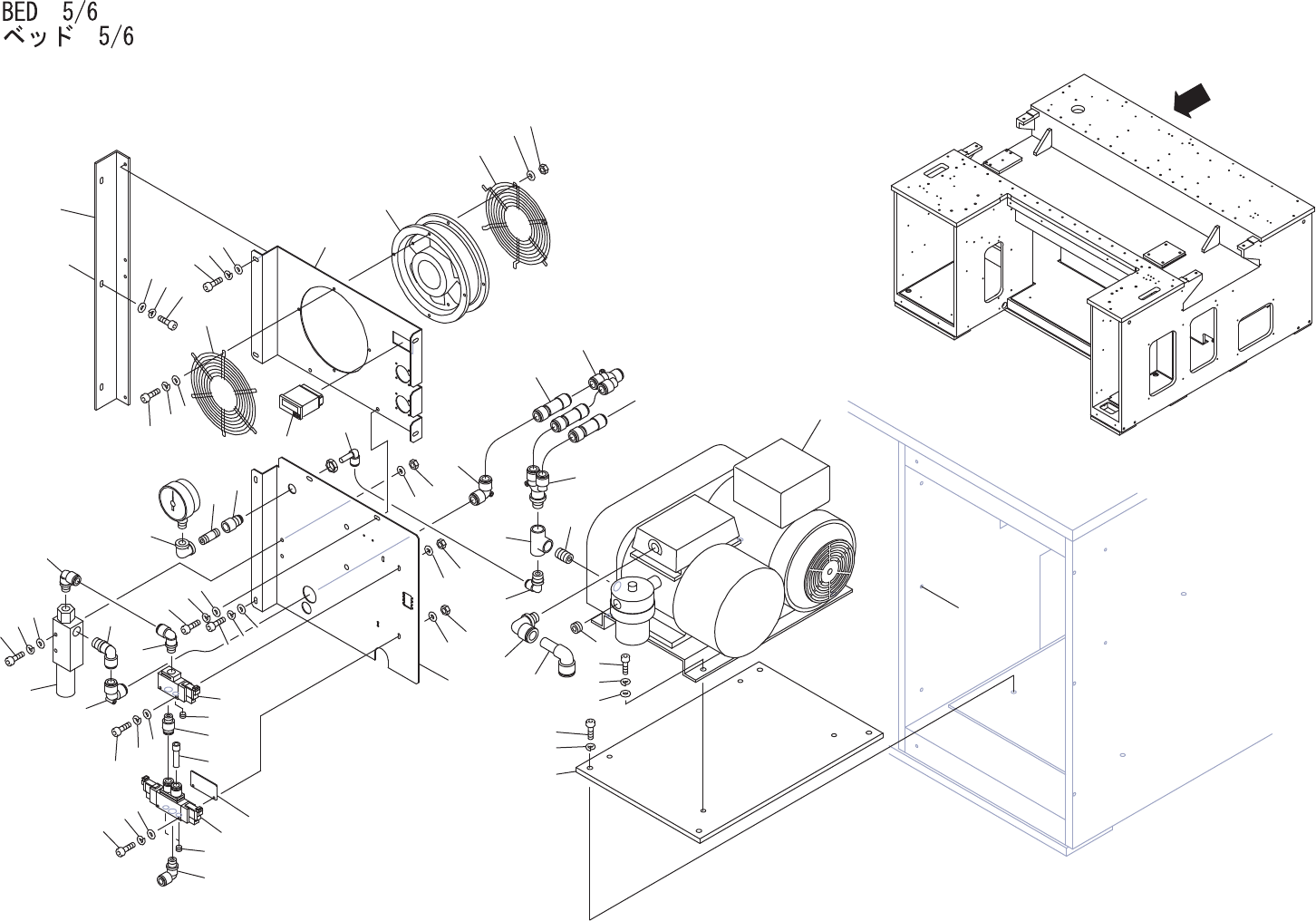 BED 5/6
ベッド 5/6