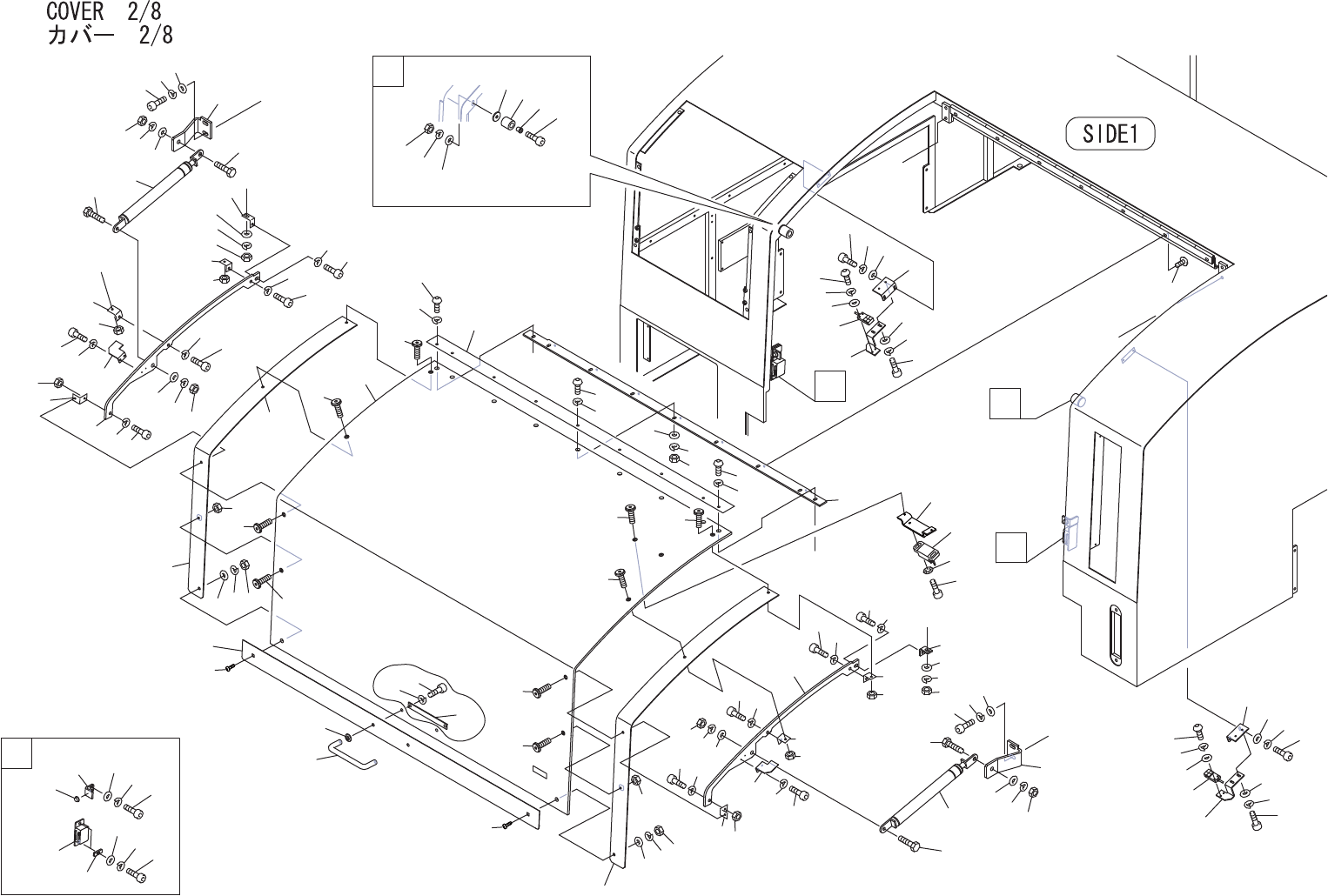 COVER 2/8
カバー 2/8

SIDE1