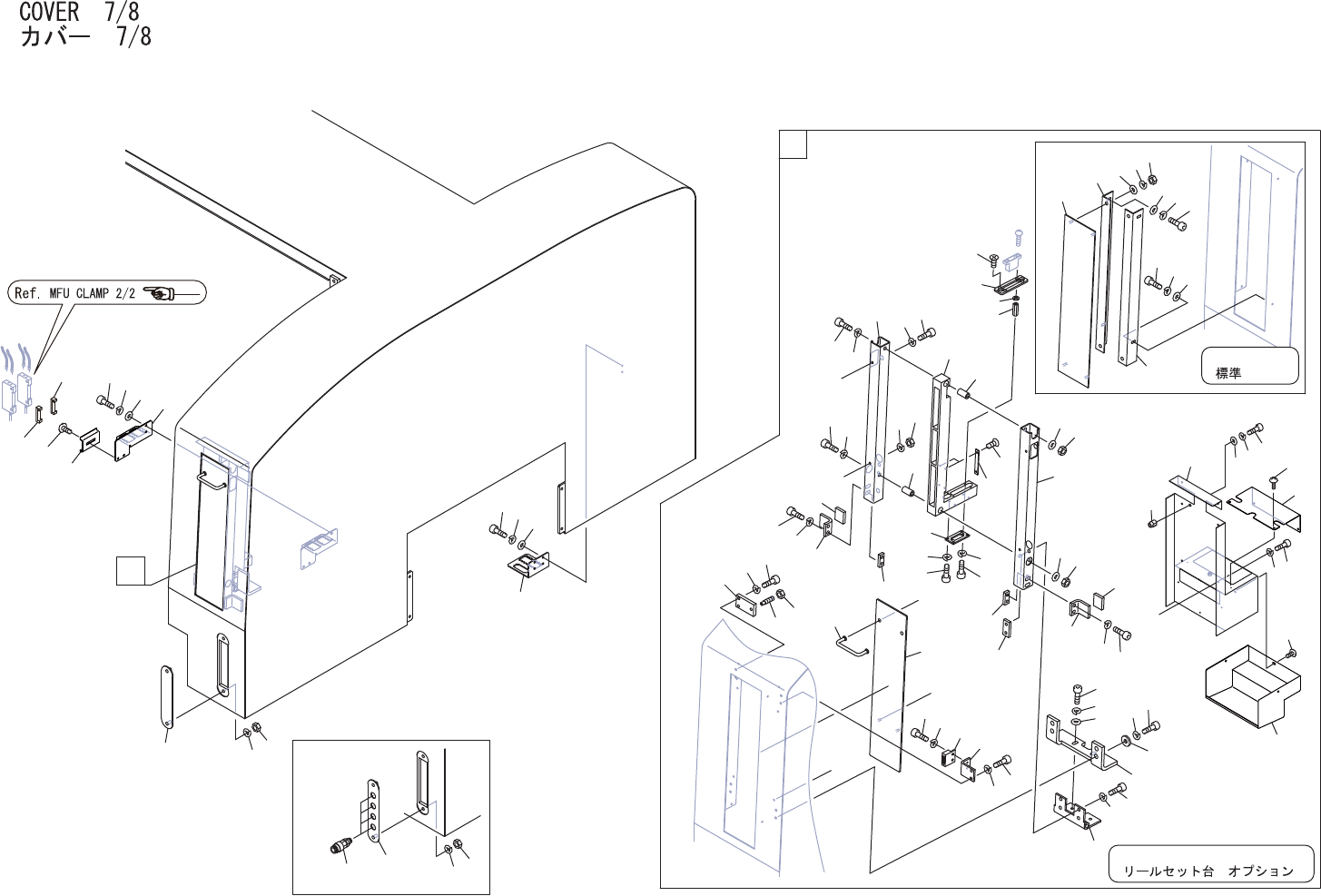 COVER 7/8
カバー 7/8

Ref. MFU CLAMP 2/2

標準

リールセット台 オプション