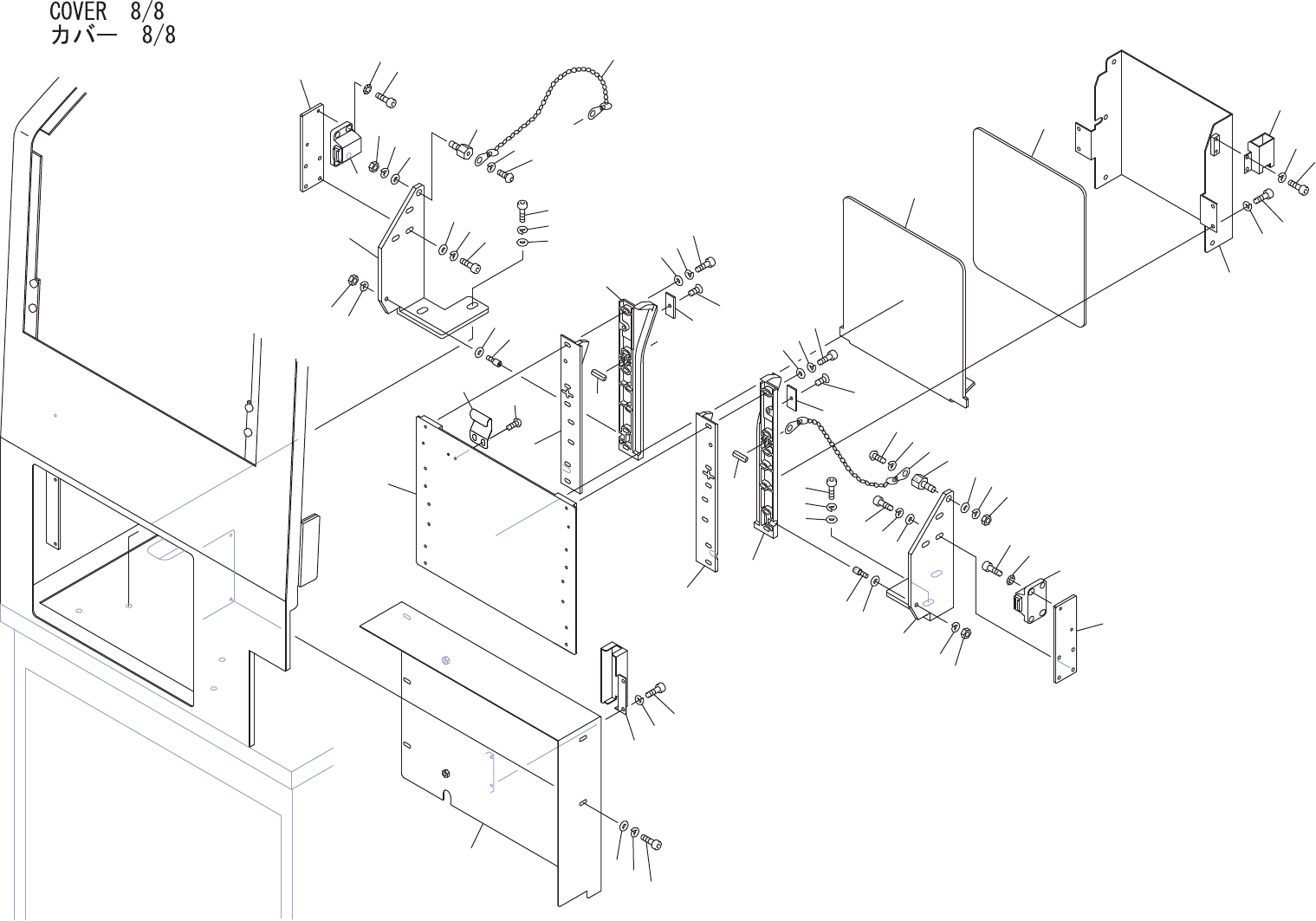 COVER 8/8
カバー 8/8