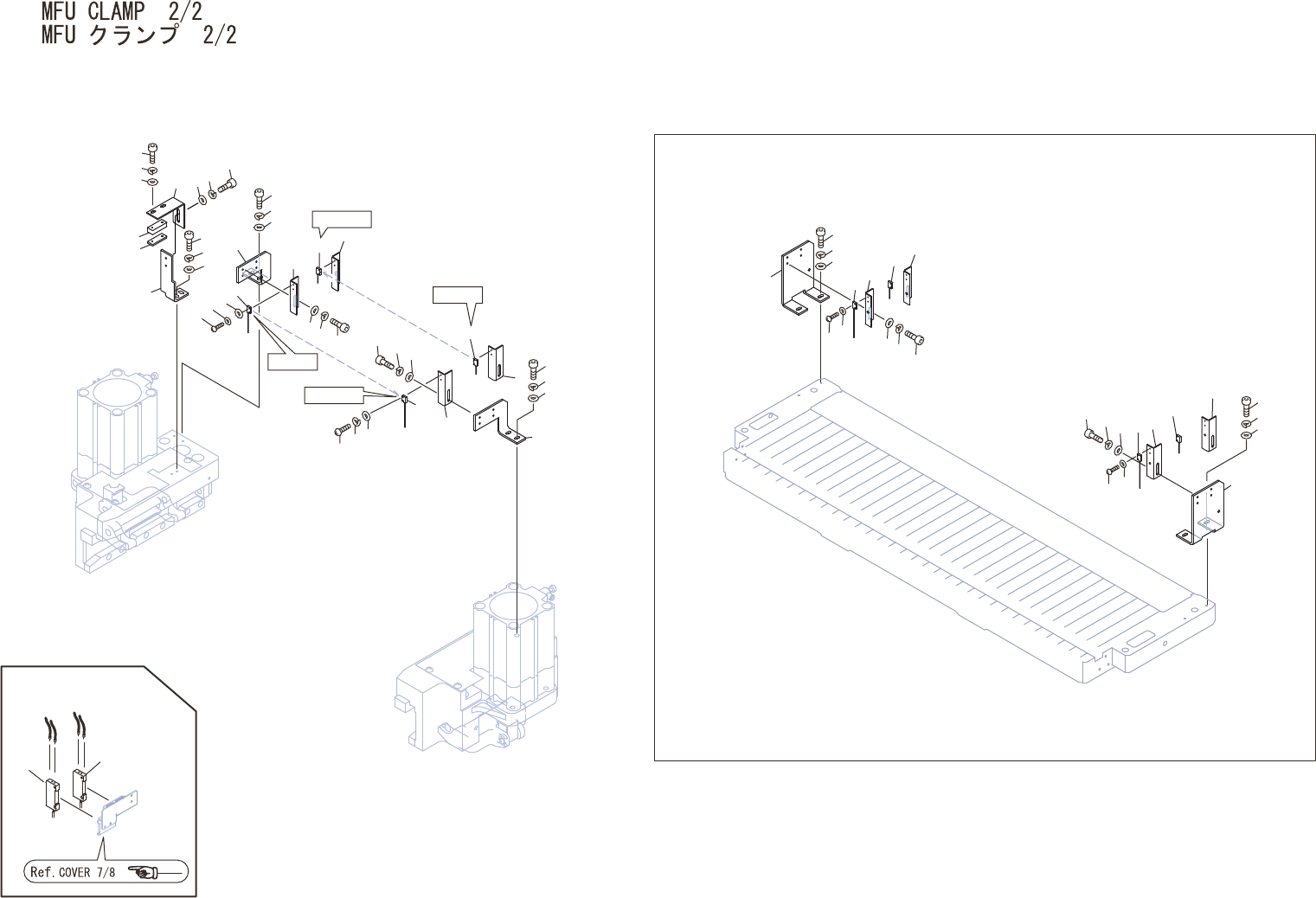 MFU CLAMP 2/2
MFU クランプ 2/2

Ref. COVER 7/8