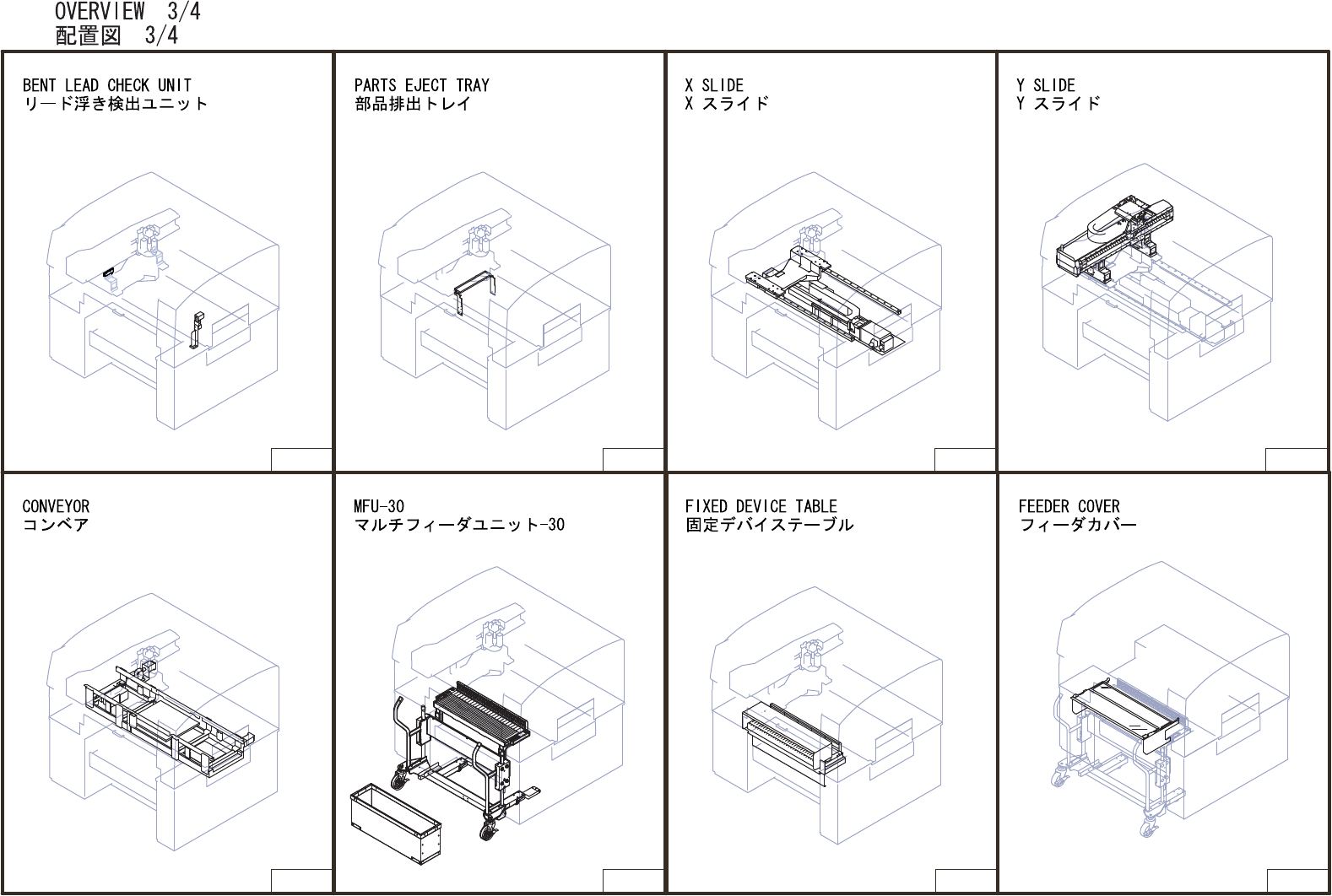 OVERVIEW 3/4
配置図 3/4

BENT LEAD CHECK UNIT
リード浮き検出ユニット

PARTS EJECT TRAY
部品排出トレイ

X SLIDE
X スライド

Y SLIDE
Y スライド

CONVEYOR
コンベア

MFU-30
マルチフィーダユニット-30

FIXED DEVICE TABLE
固定デバイステーブル

FEEDER COVER
フィーダカバー