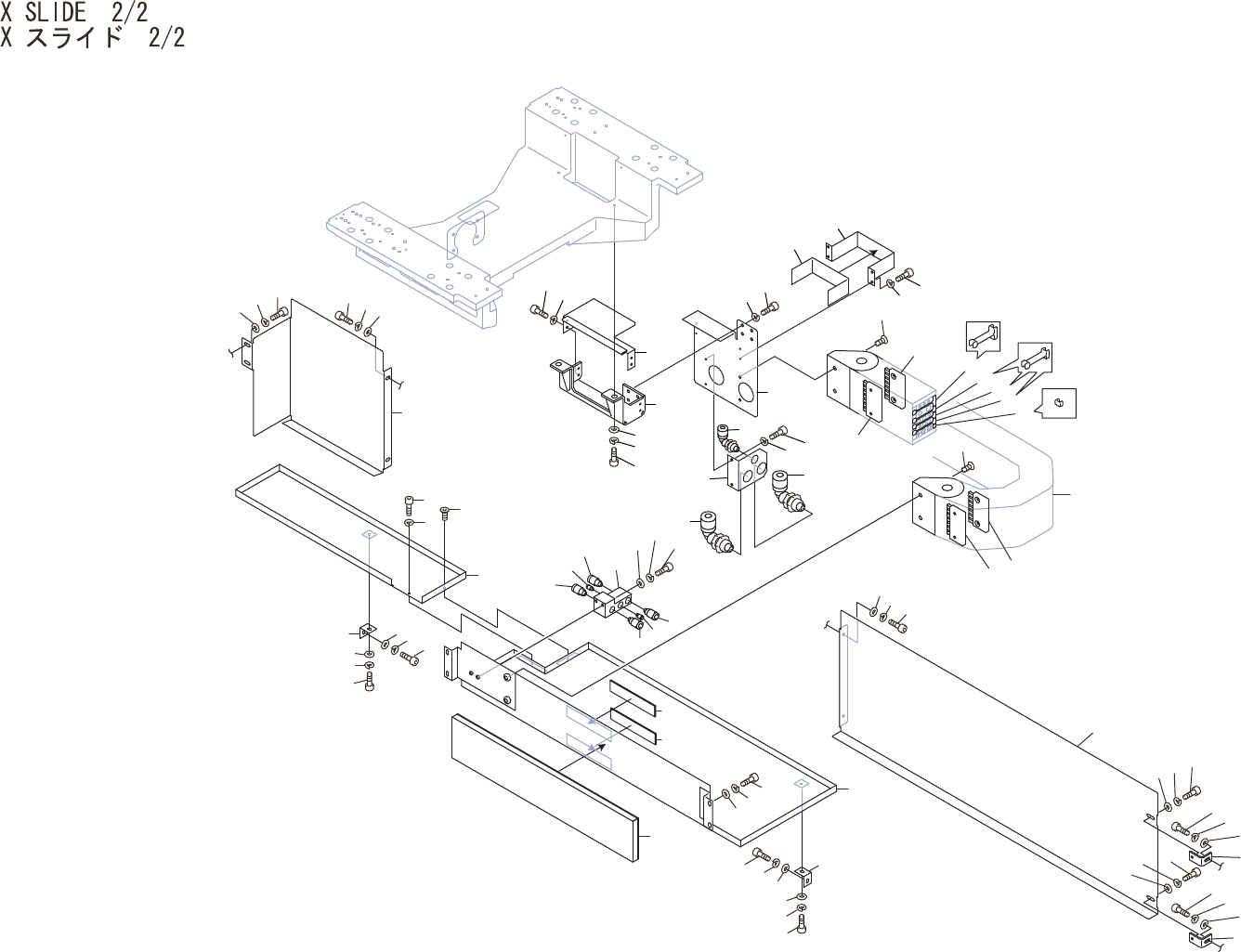 X SLIDE 2/2
X スライド 2/2