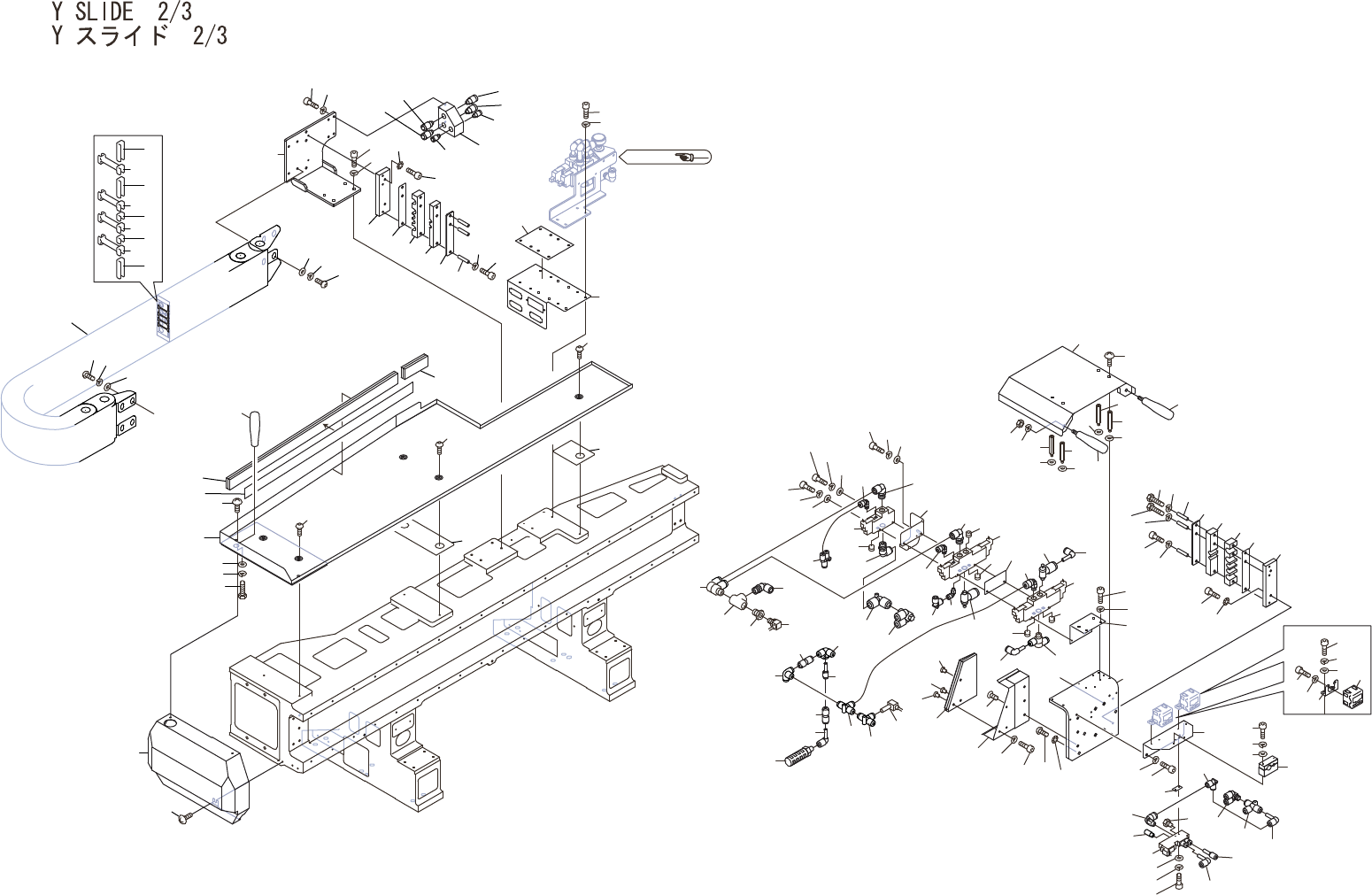 Y SLIDE 2/3
Y スライド 2/3