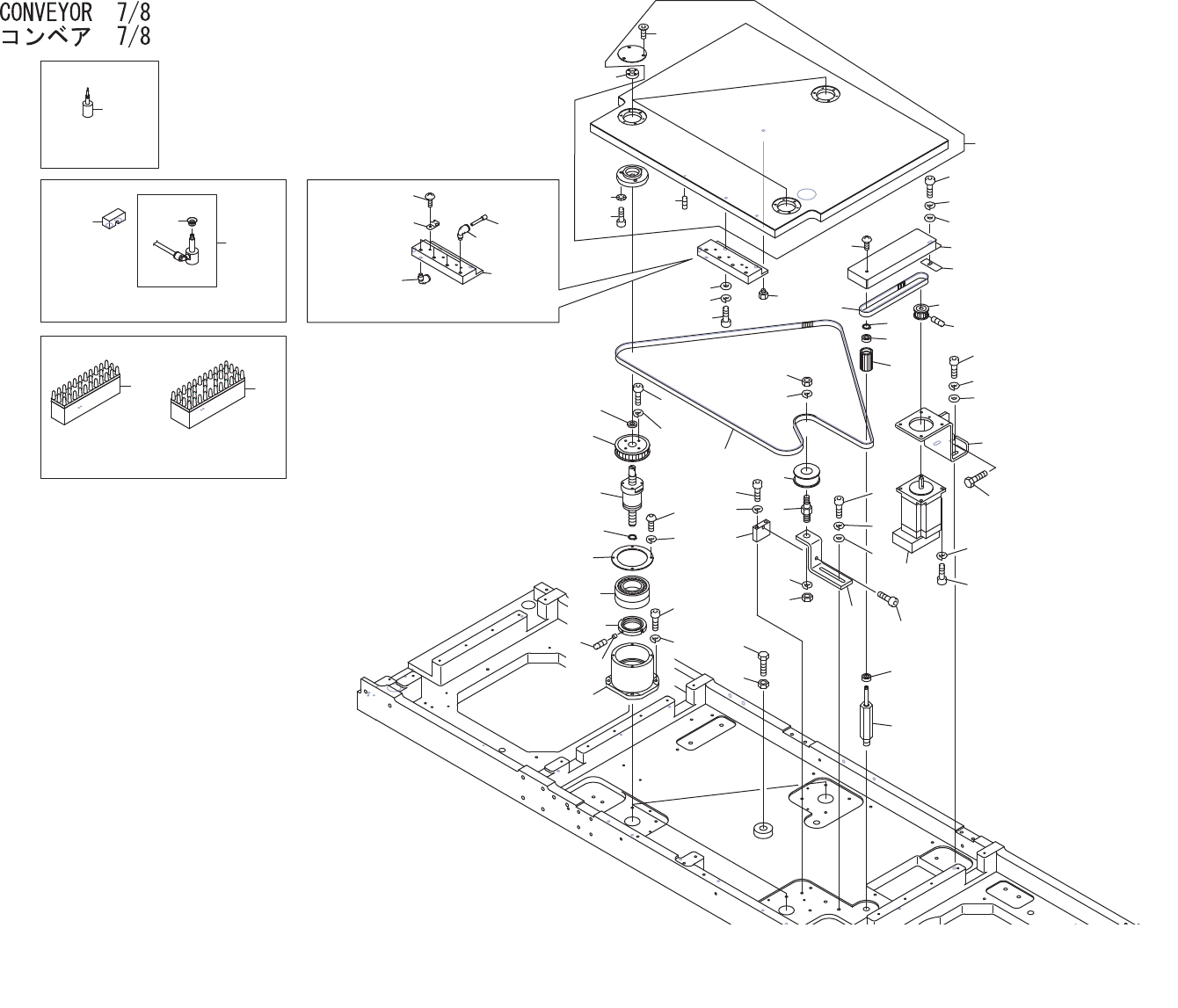 CONVEYOR 7/8
コンベア 7/8