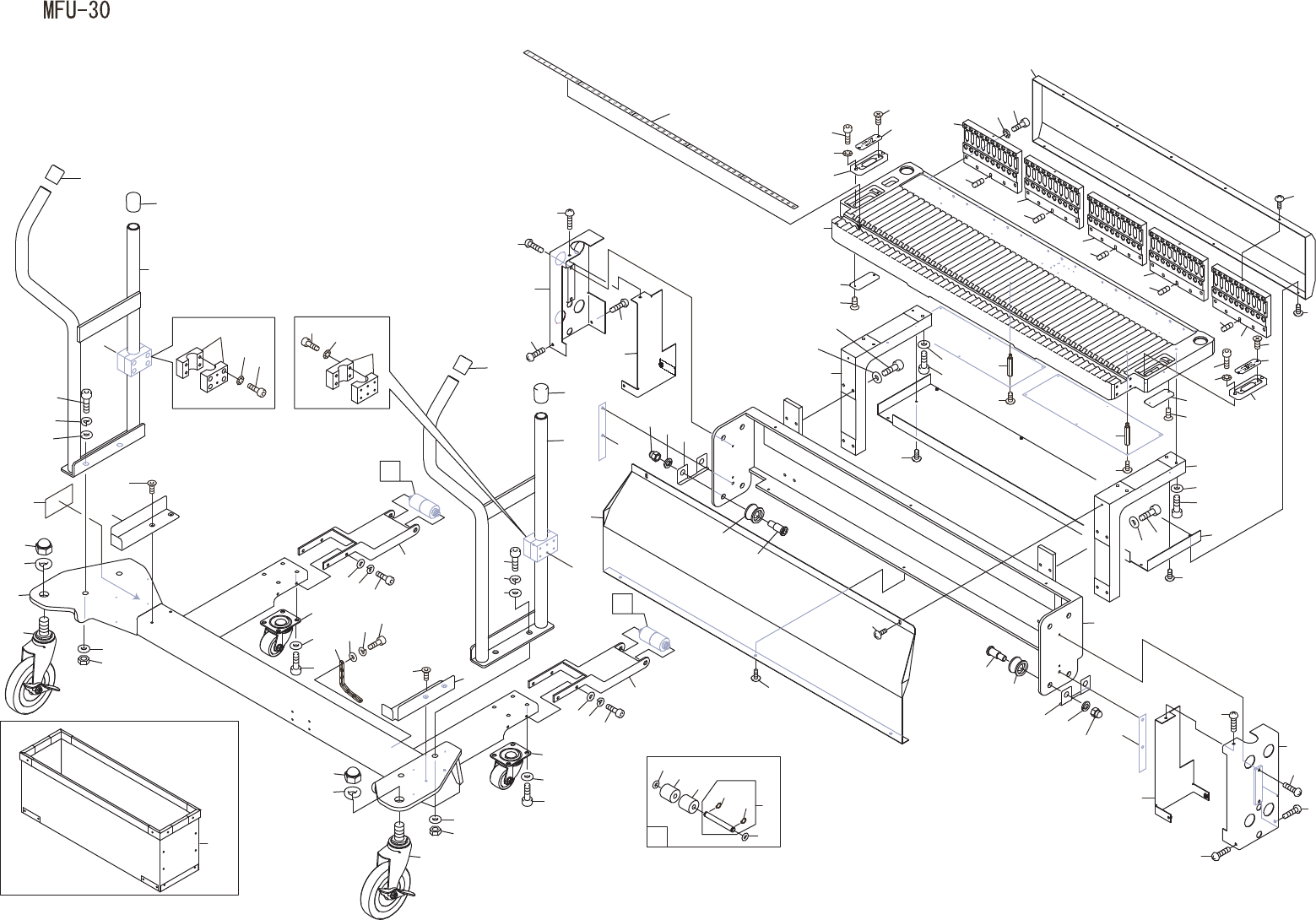 MFU-30