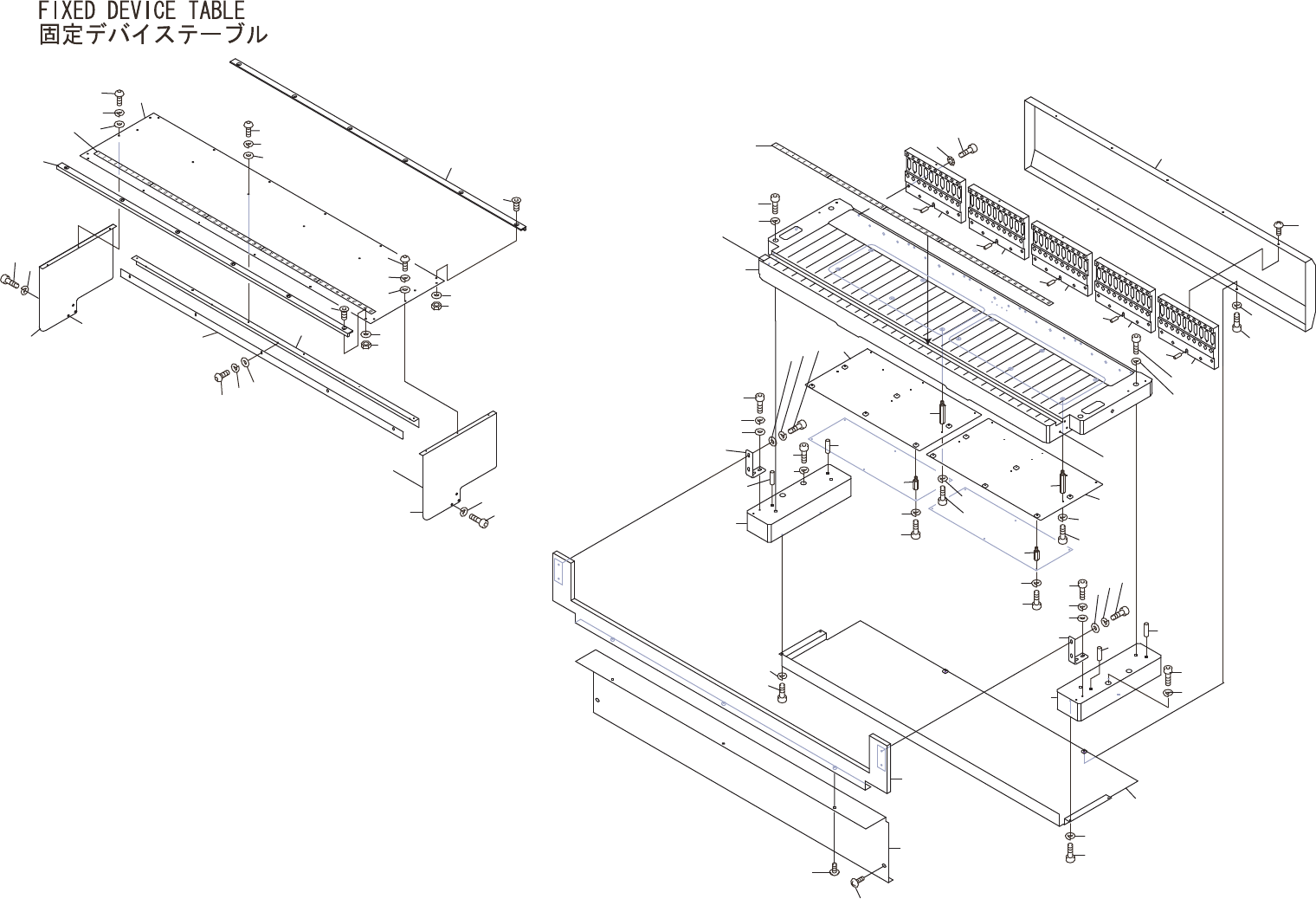 FIXED DEVICE TABLE
固定デバイステーブル