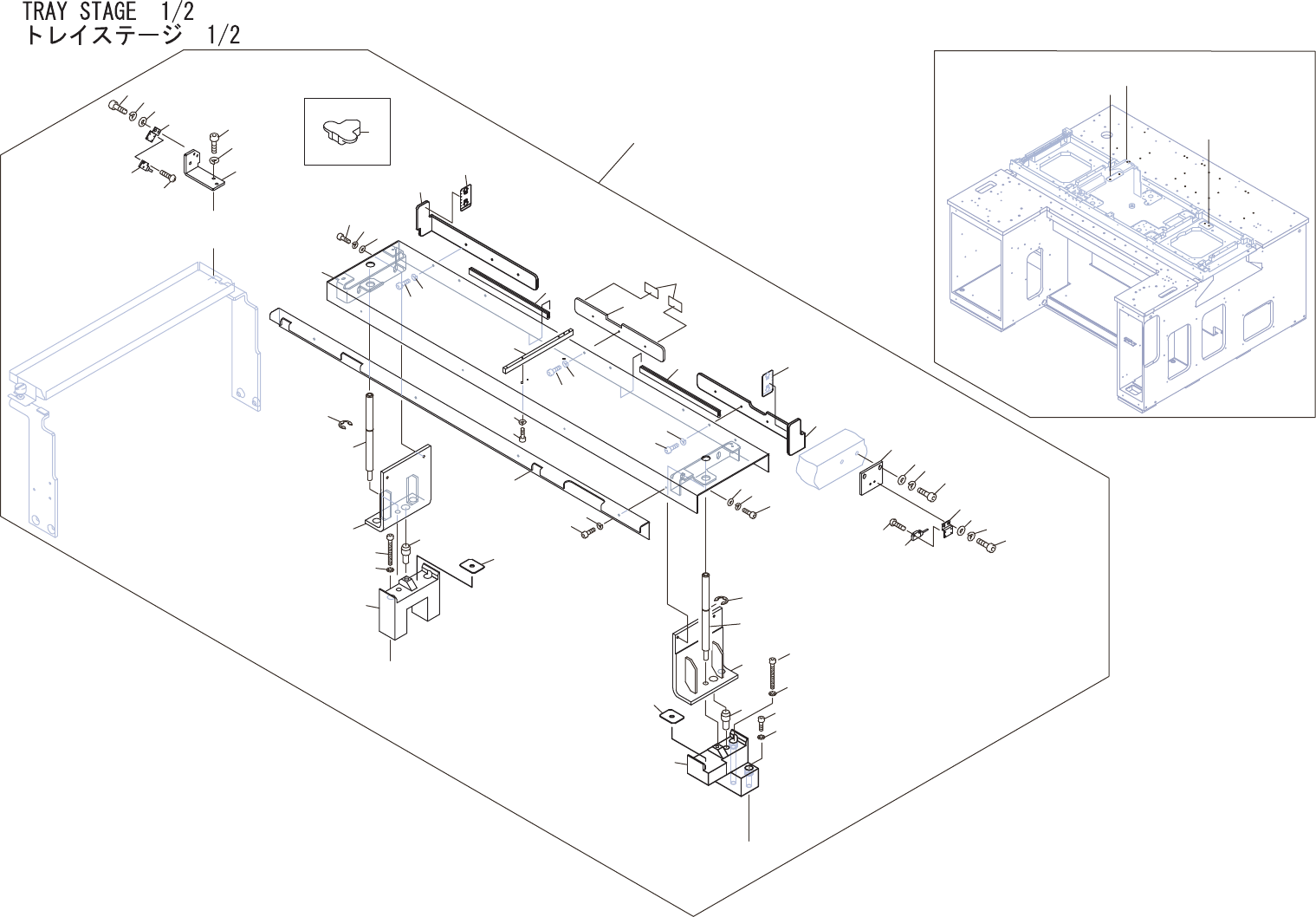 TRAY STAGE 1/2
トレイステージ 1/2