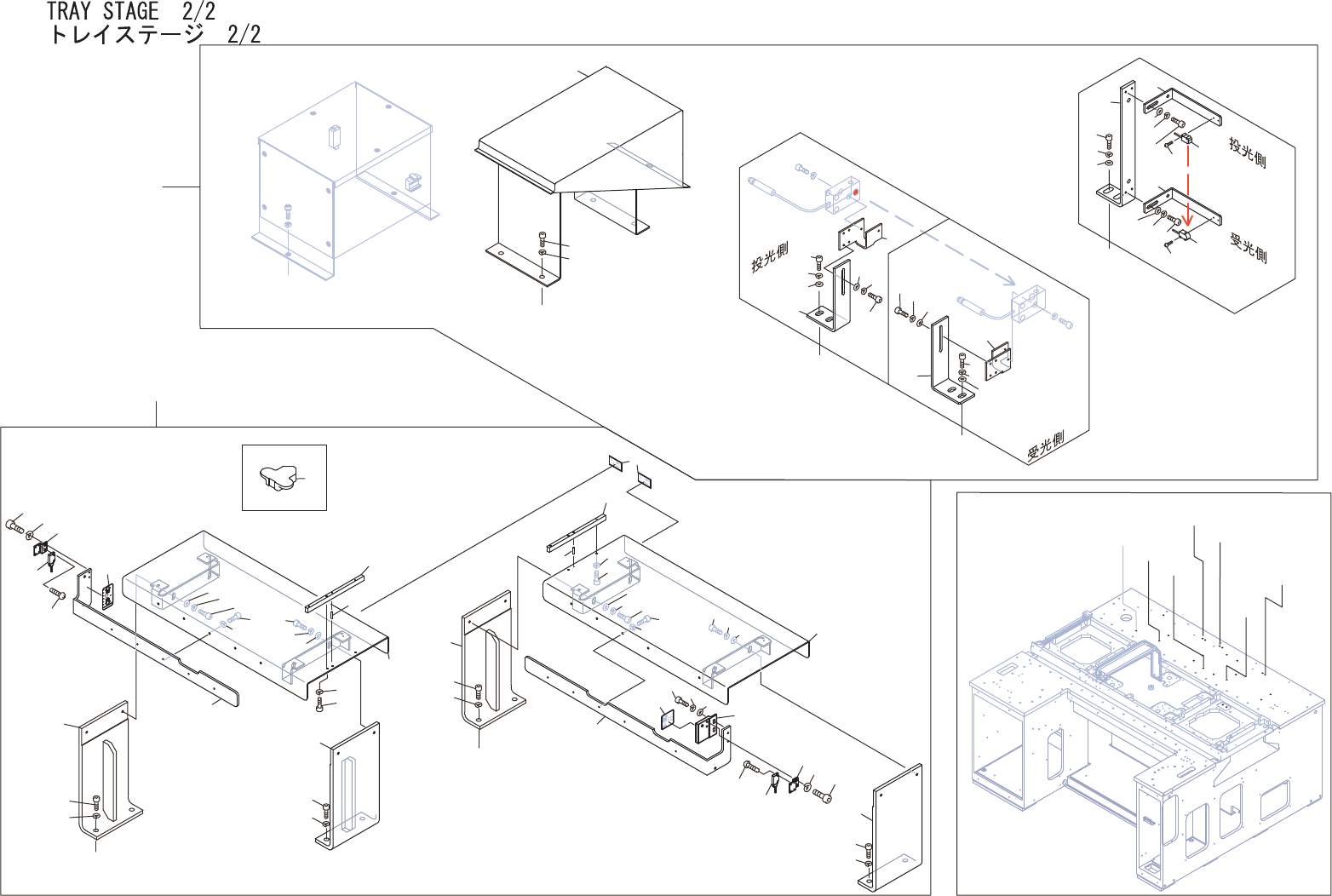 TRAY STAGE 2/2
トレイステージ 2/2

投光側

受光側

投光側

受光側