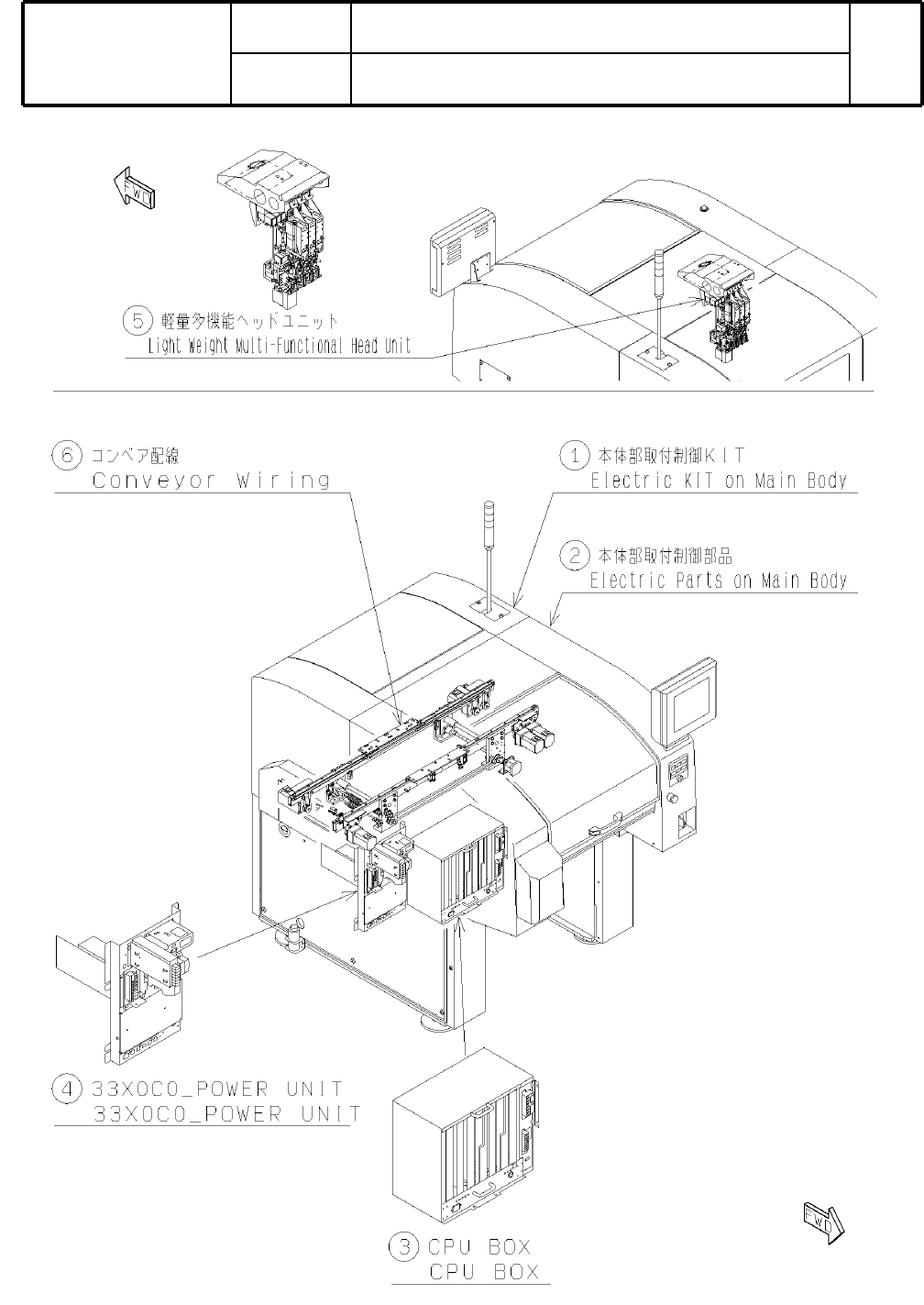 FWD

⑤ 軽量多機能ヘッドユニット
Light Weight Multi-Functional Head Unit

⑥ コンベア配線
Conveyor Wiring

① 本体部取付制御KIT
Electric KIT on Main Body

② 本体部取付制御部品
Electric Parts on Main Body

④ 33X0C0_POWER UNIT
33X0C0_POWER UNIT

③ CPU BOX
CPU BOX

FWD