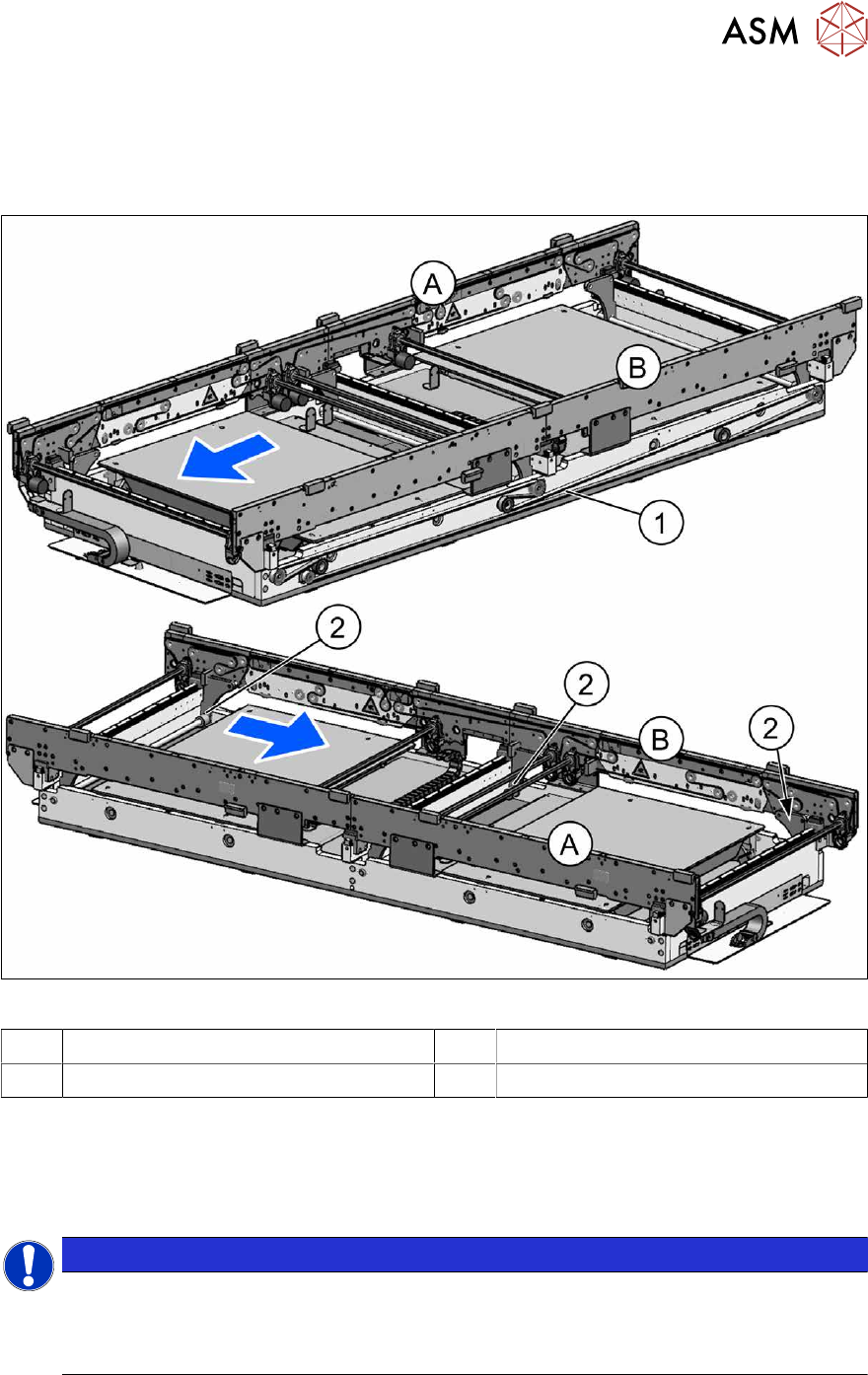 ASM

A

B

1

2

2

B

2

A