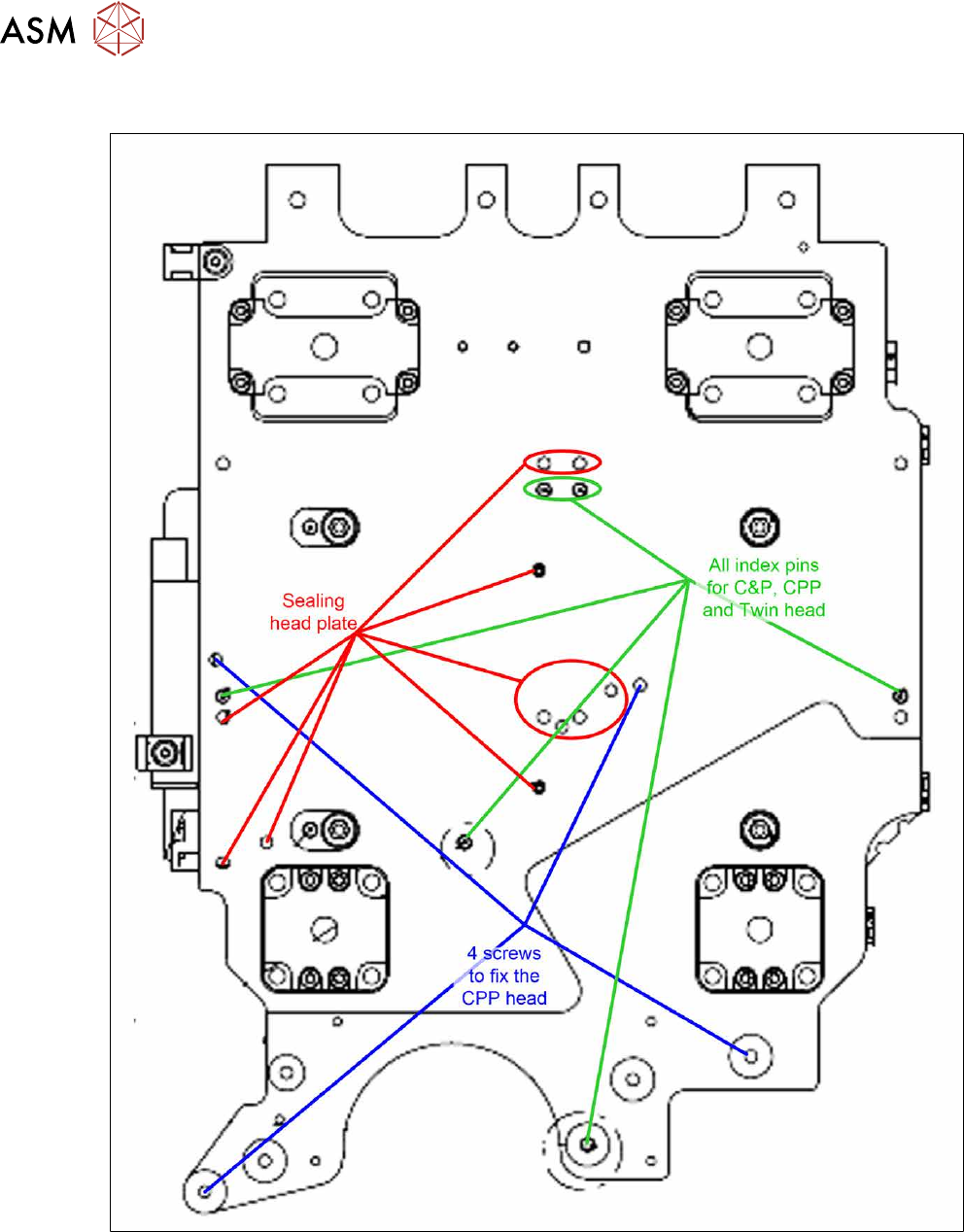 ASM

All index pins for C&P, CPP and Twin head

Sealing head plate

4 screws to fix the CPP head