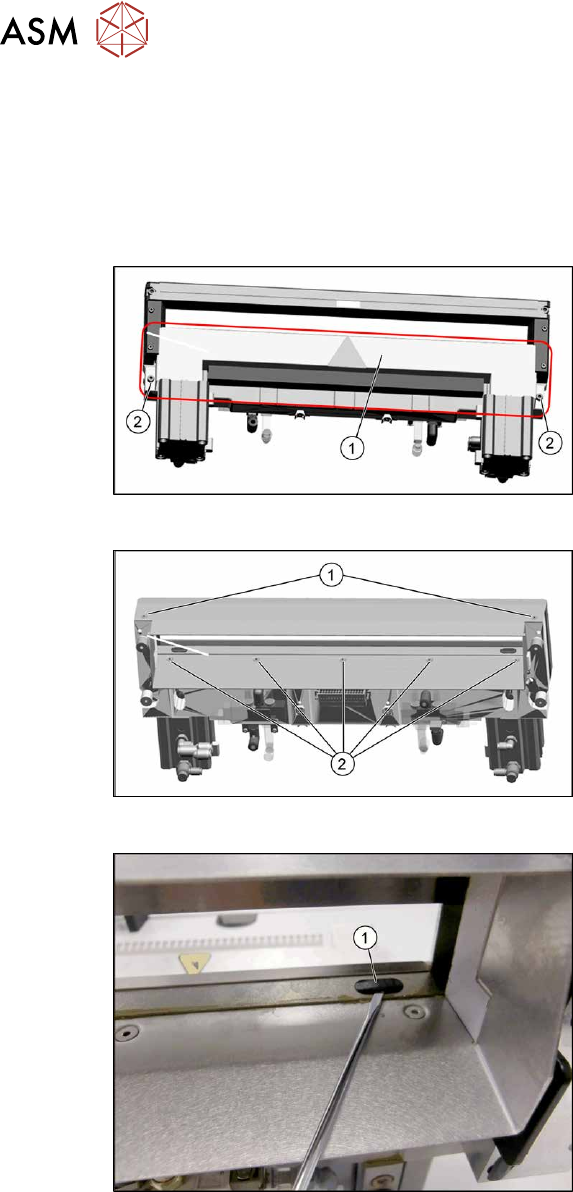 ASM

2

1

2

1

2

1