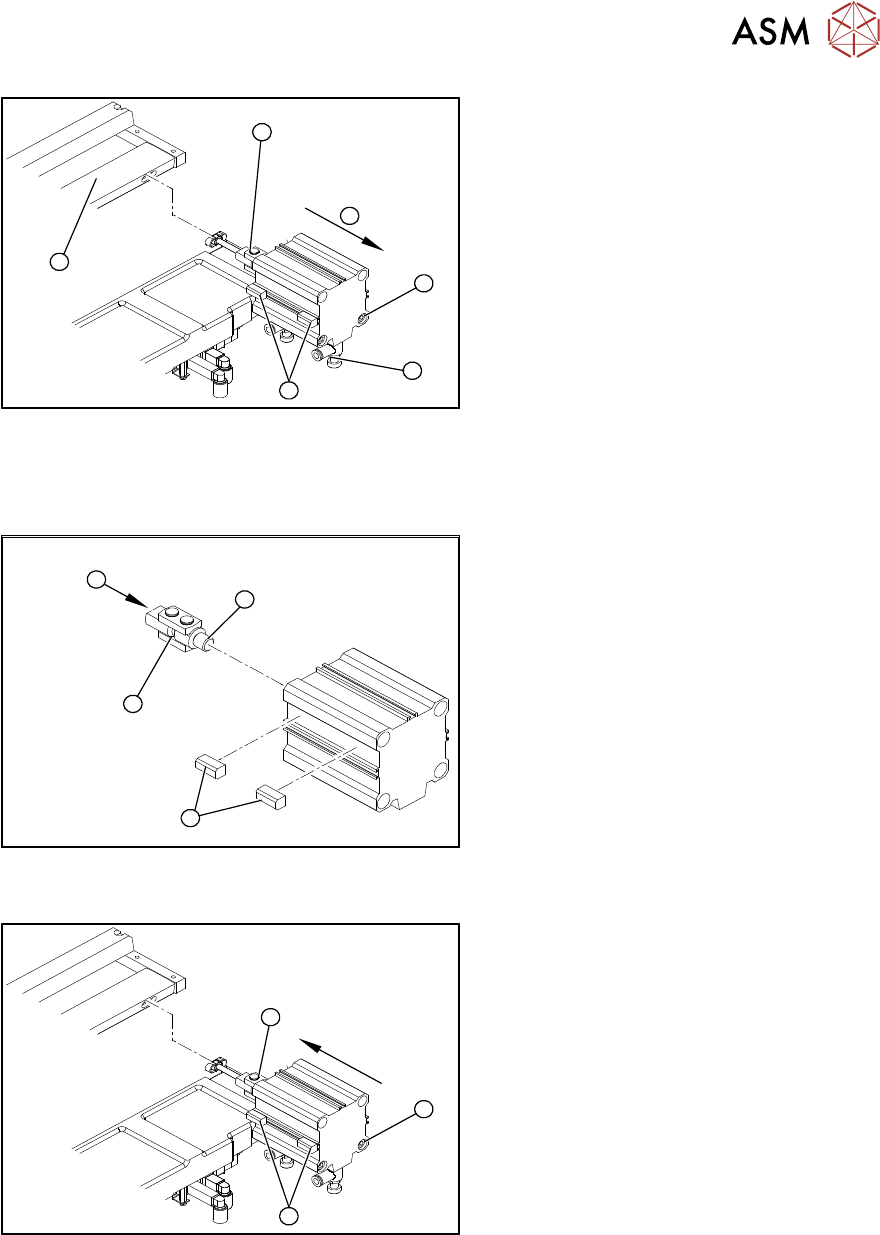 ASM