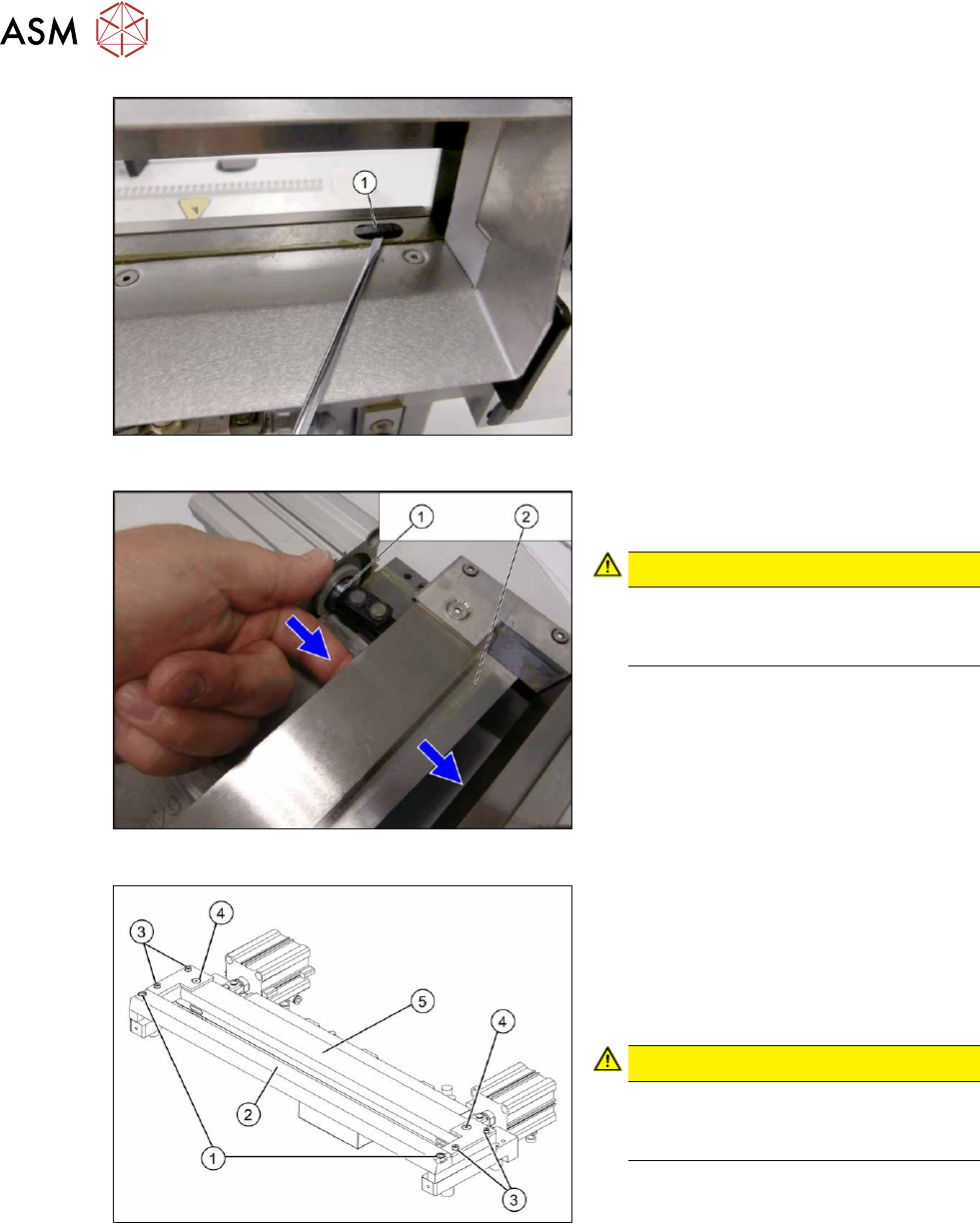 ASM

1

1

2

3

4

5

4

2

1

3