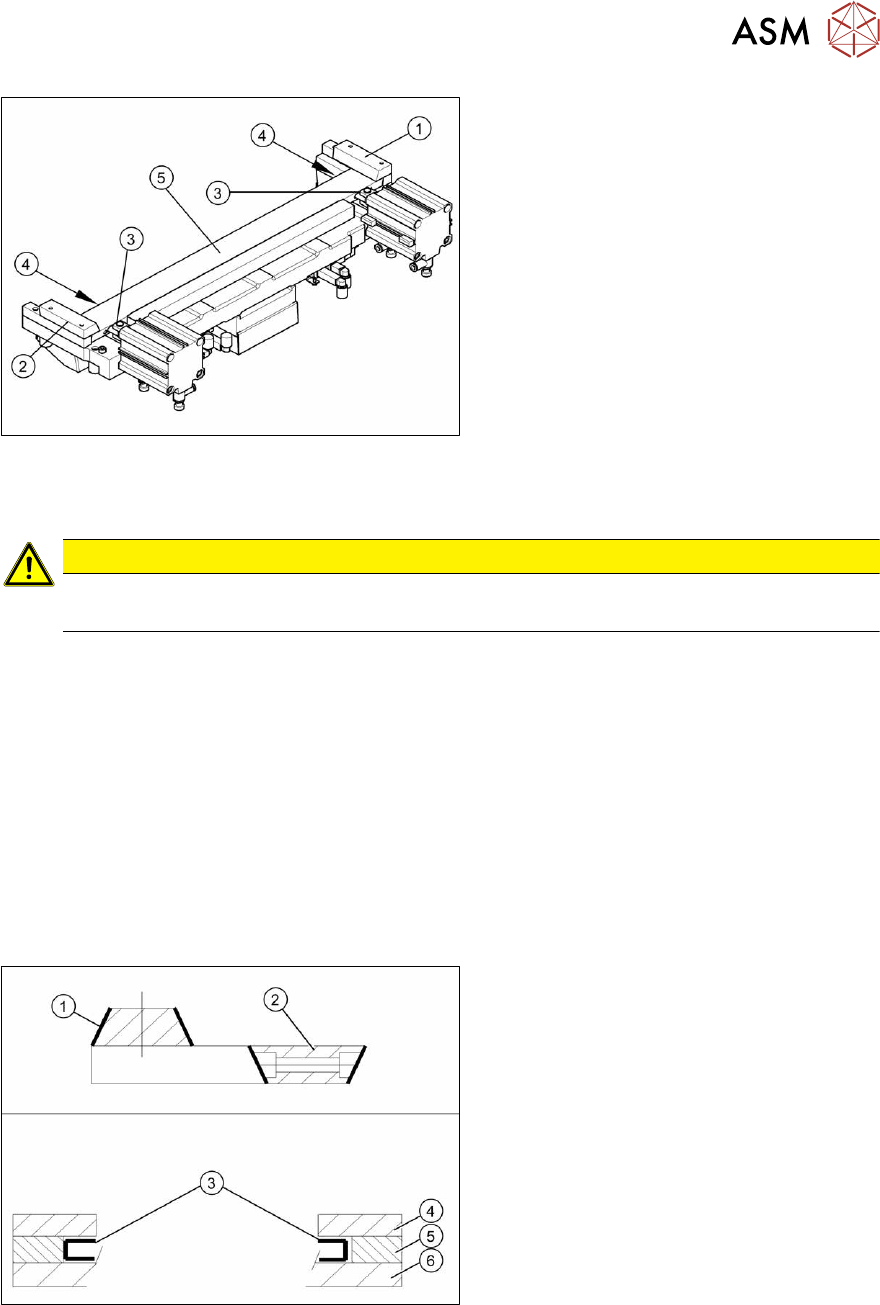 ASM

4
1
5
3
3
4
2

1
2
3
4
5
6