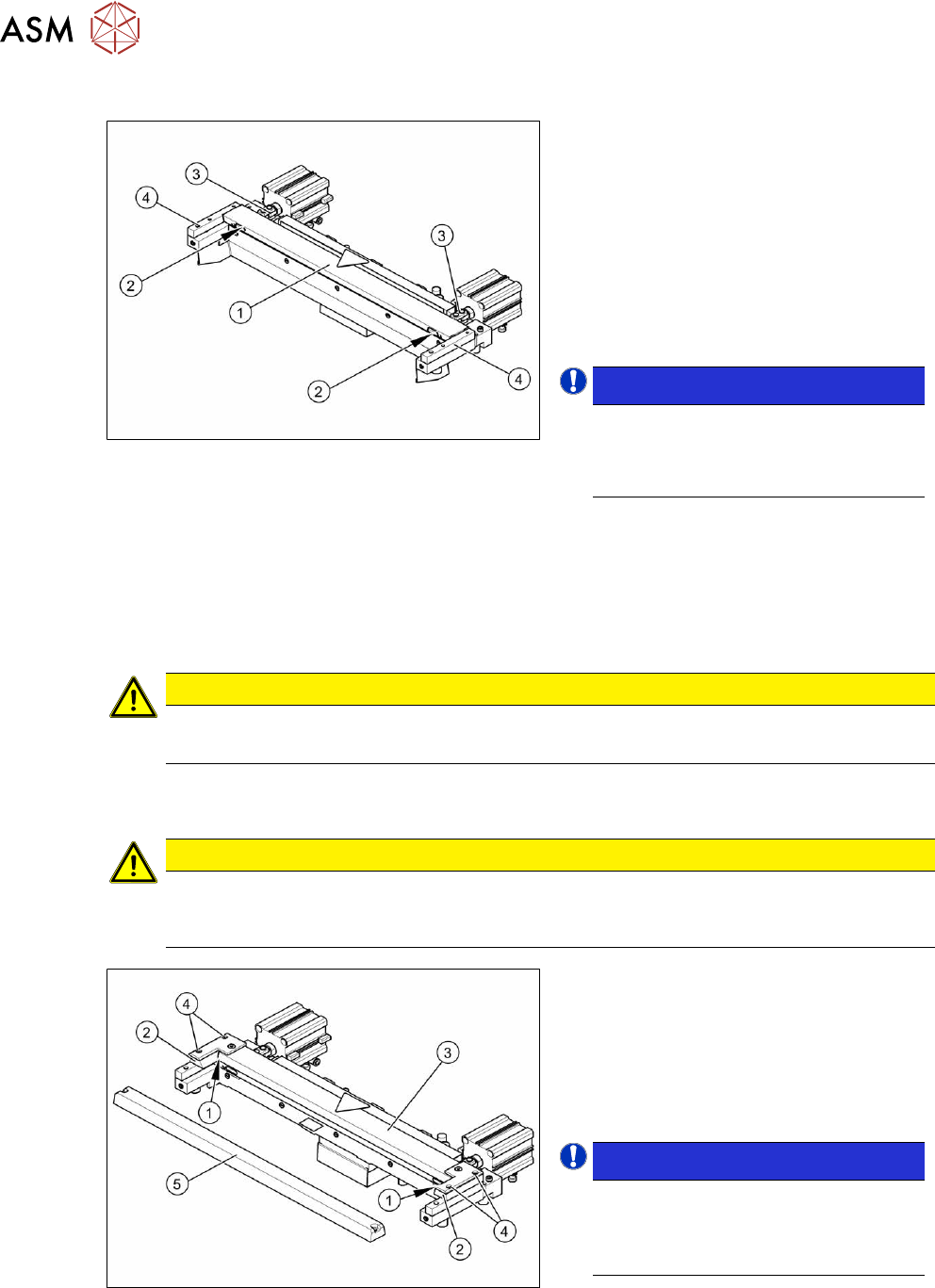 ASM

3
4
3
2
1
2
4

4
2
3
1
5
1
4
2