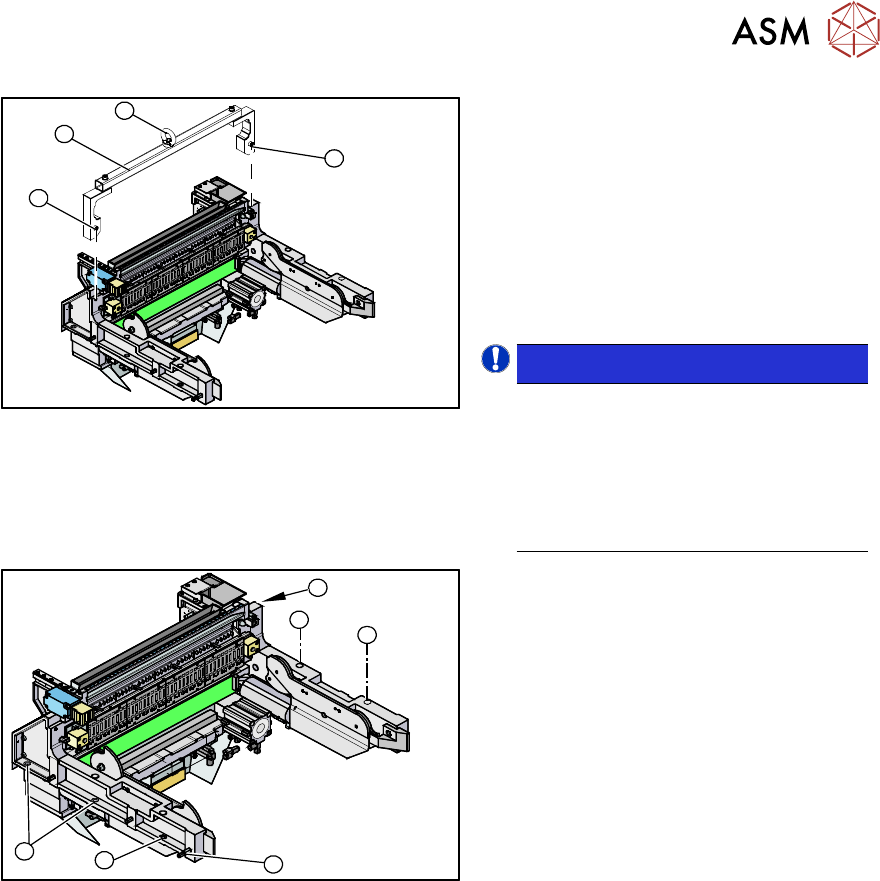 ASM