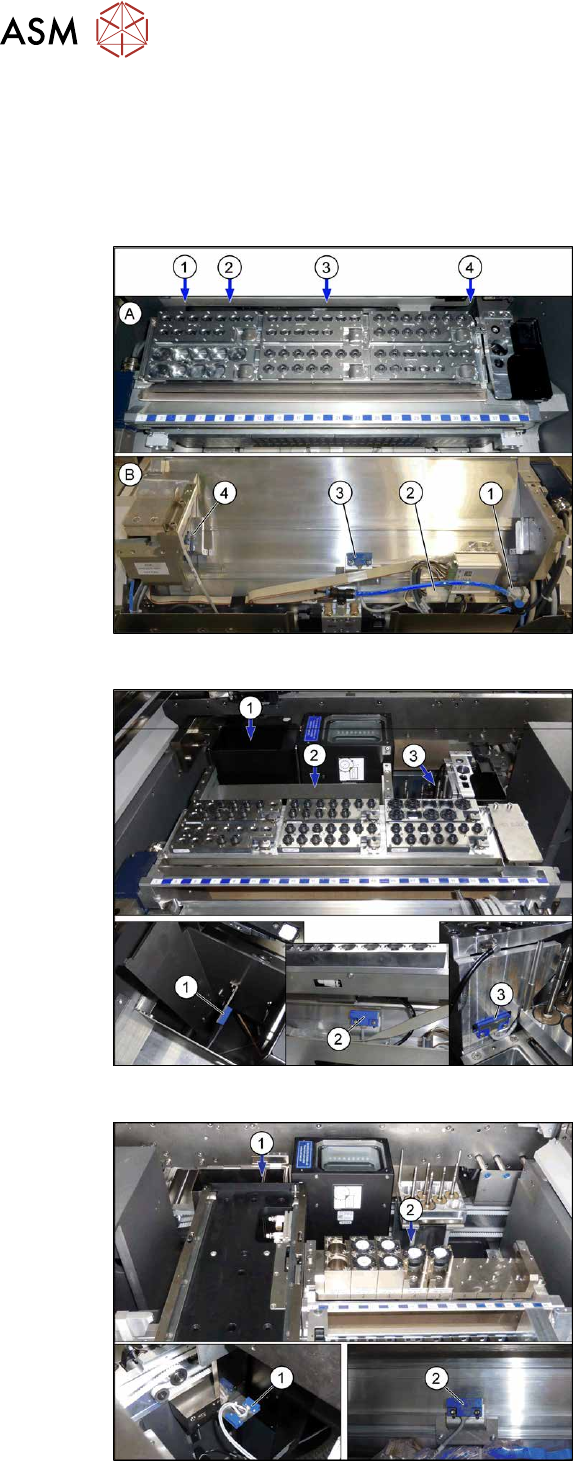 ASM

1 2 3 4
A
B
4 3 2 1

1 2 3
1 2 3

1 2
1 2