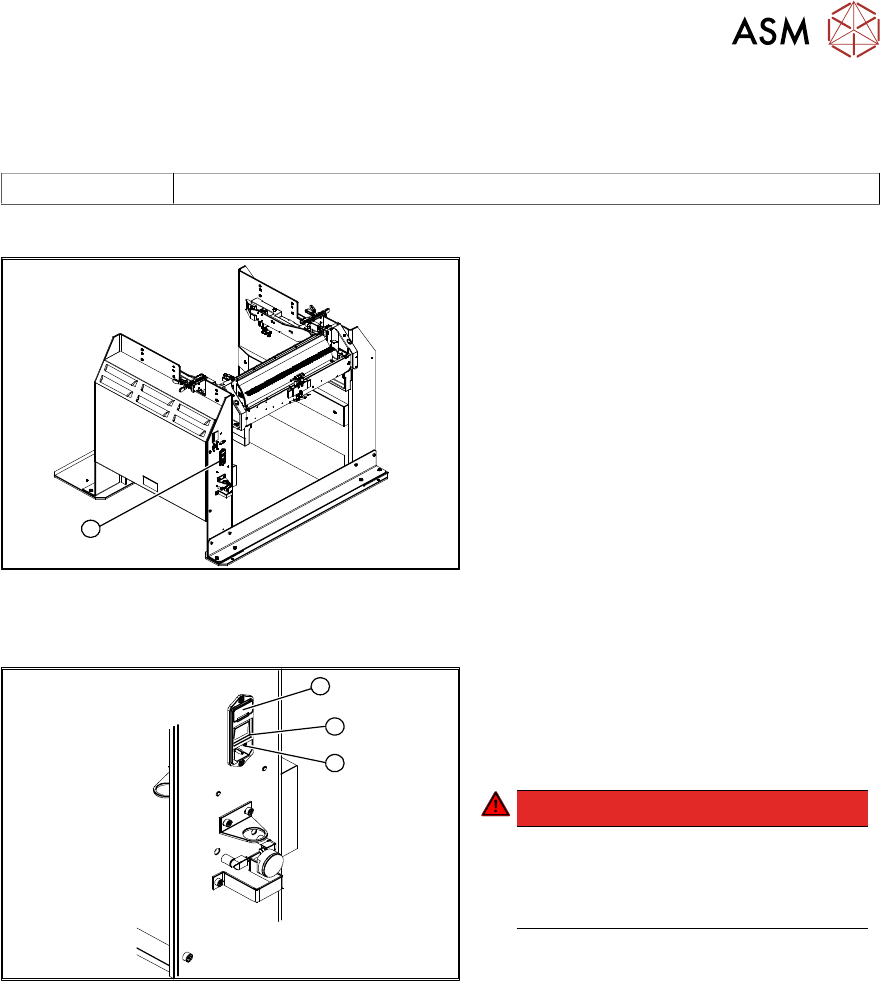 ASM