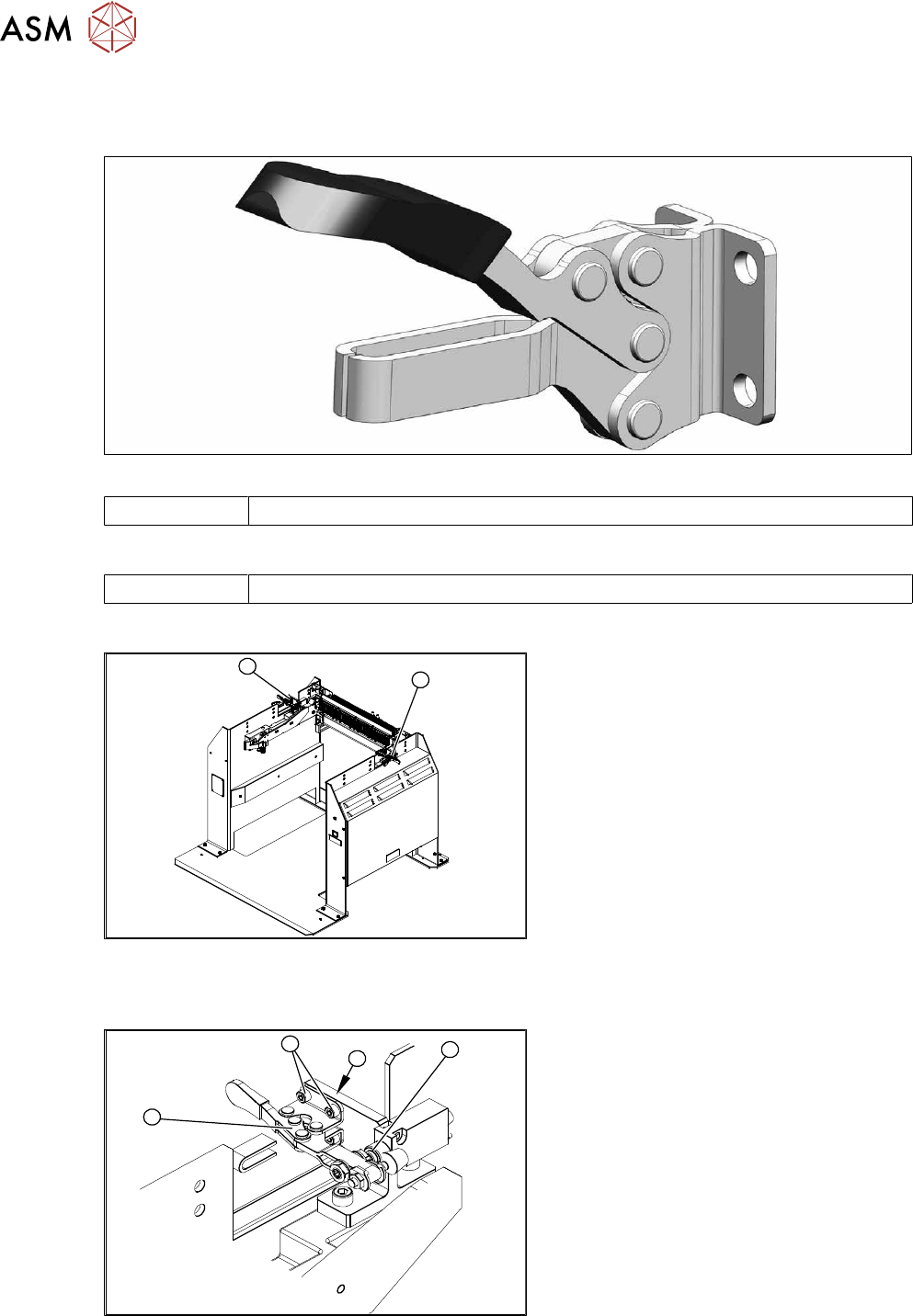 ASM