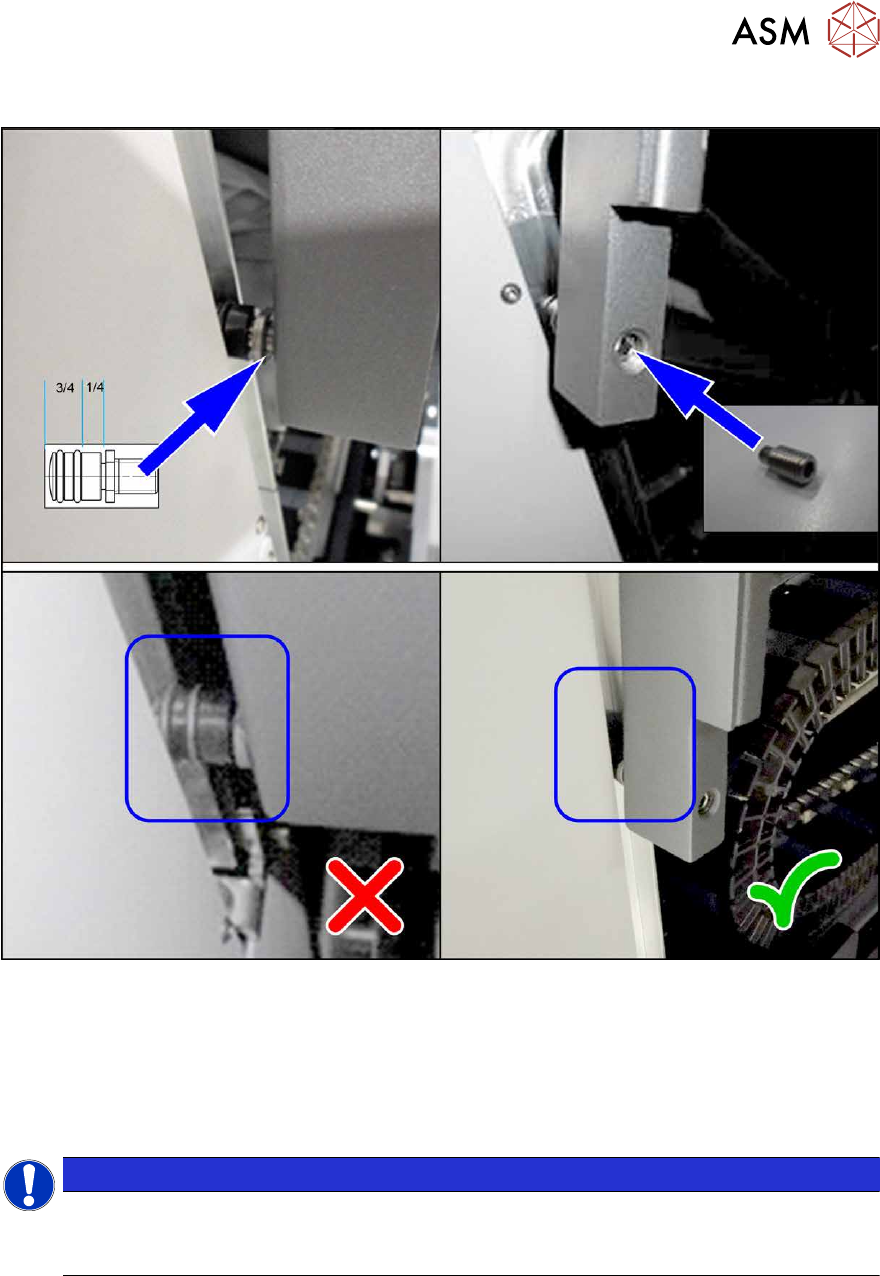 ASM

3/4 1/4