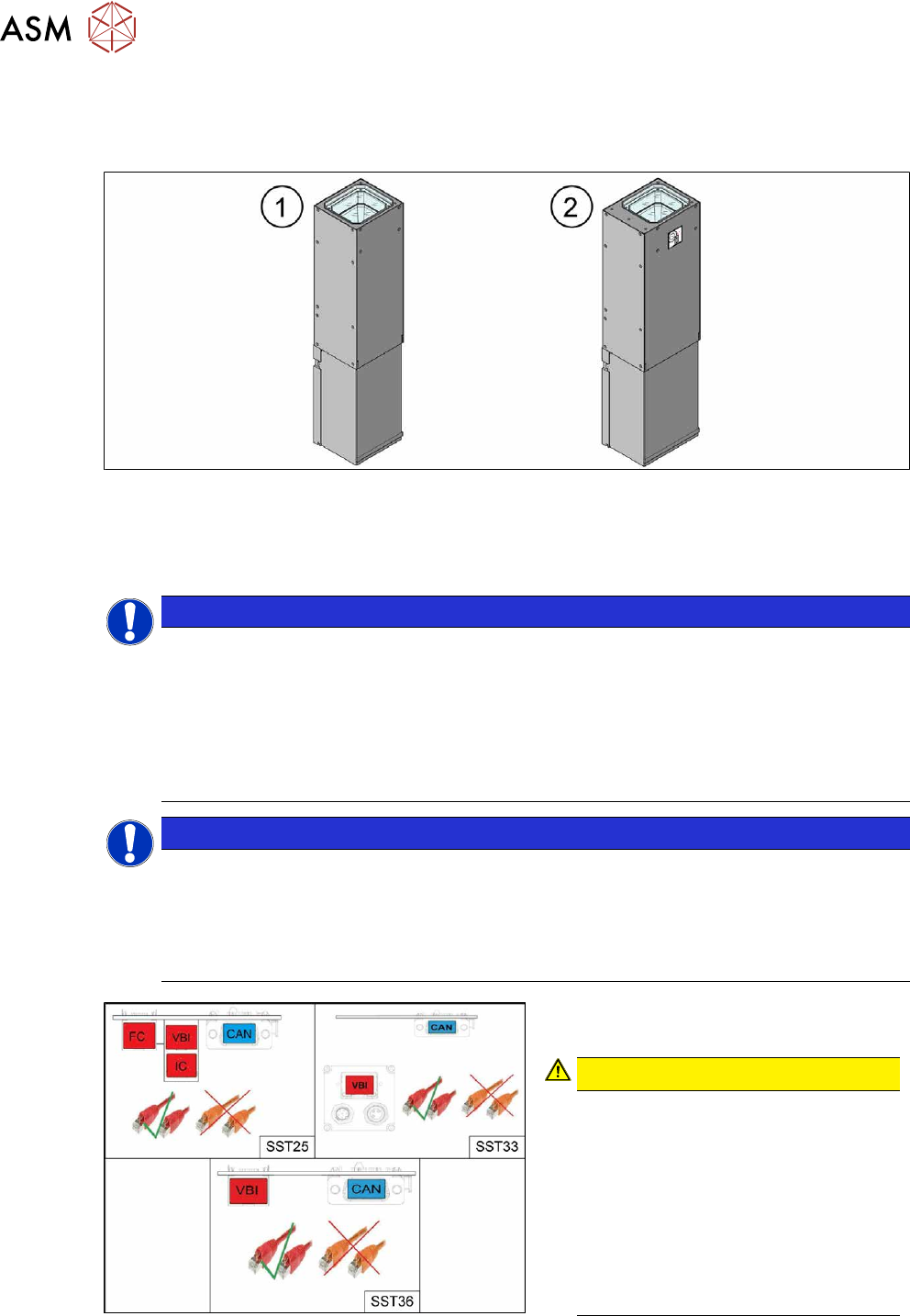 ASM

1
2

FC
VBI
IC
CAN
SST25
CAN
VBI
SST33
VBI
CAN
SST36