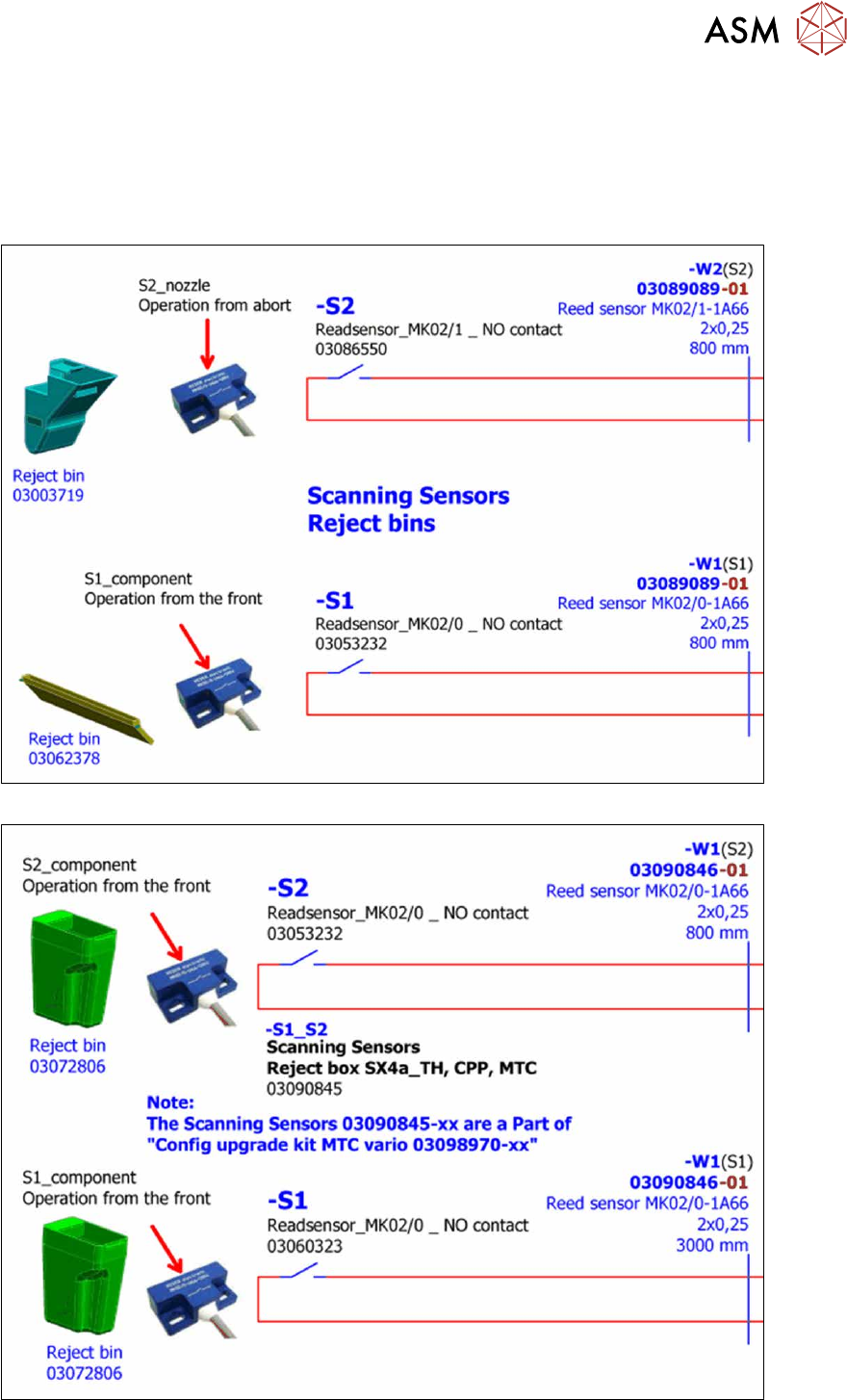 ASM

S2_nozzle
Operation from abort

-S2
Readsensor_MK02/1 _ NO contact
03086550

-W2(S2)
03089089-01
Reed sensor MK02/1-1A66
2x0,25
800 mm

Reject bin
03003719

Scanning Sensors
Reject bins

S1_component
Operation from the front

-S1
Readsensor_MK02/0 _ NO contact
03053232

-W1(S1)
03089089-01
Reed sensor MK02/0-1A66
2x0,25
800 mm

Reject bin
03062378

S2_component
Operation from the front

-S2
Readsensor_MK02/0 _ NO contact
03053232

-W1(S2)
03090846-01
Reed sensor MK02/0-1A66
2x0,25
800 mm

Reject bin
03072806

-S1_S2
Scanning Sensors
Reject box SX4a_TH, CPP, MTC
03090845

Note:
The Scanning Sensors 03090845-xx are a Part of "Config upgrade kit MTC vario 03098970-xx"

S1_component
Operation from the front

-S1
Readsensor_MK02/0 _ NO contact
03060323

-W1(S1)
03090846-01
Reed sensor MK02/0-1A66
2x0,25
3000 mm

Reject bin
03072806