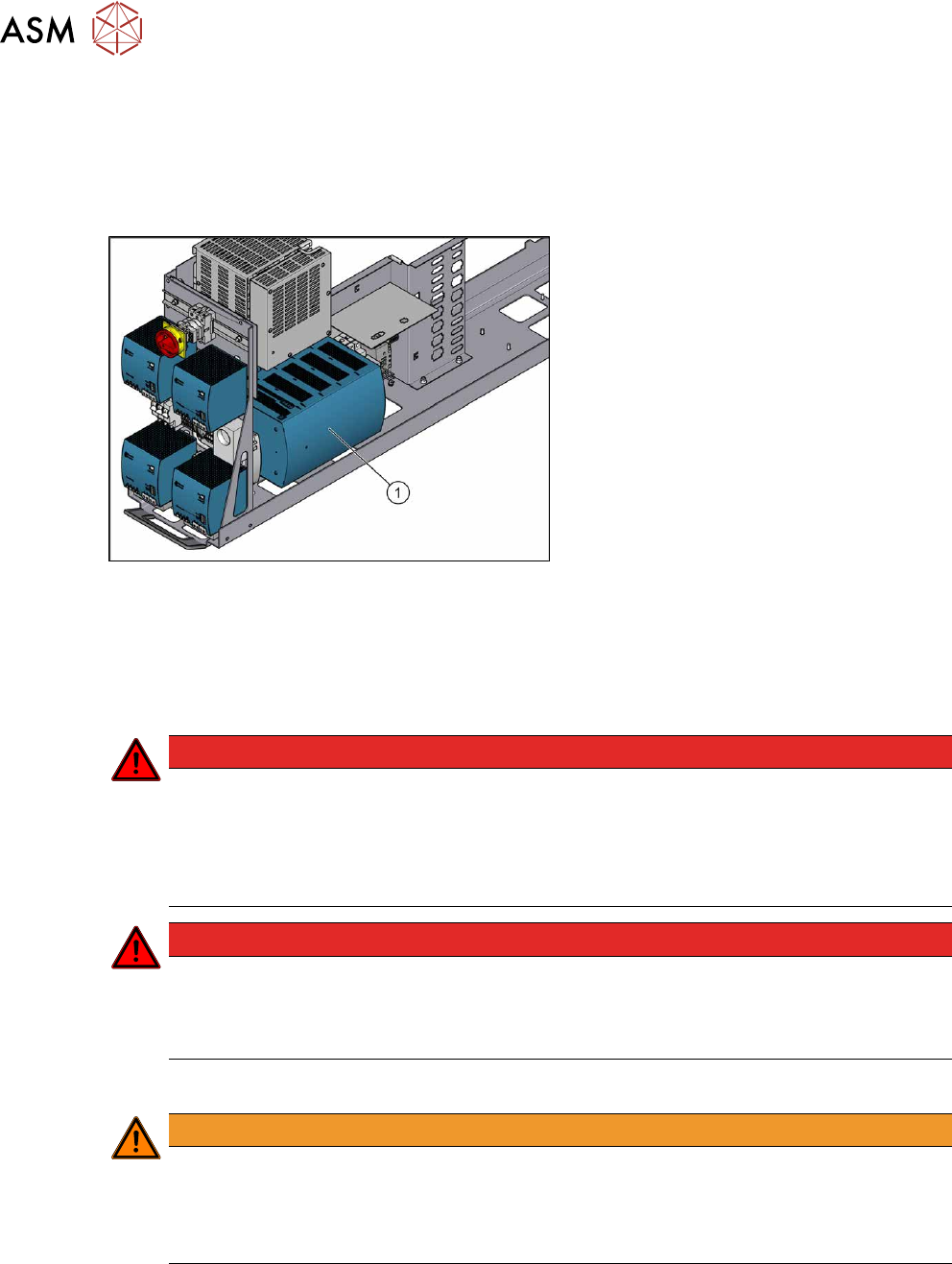 ASM

1