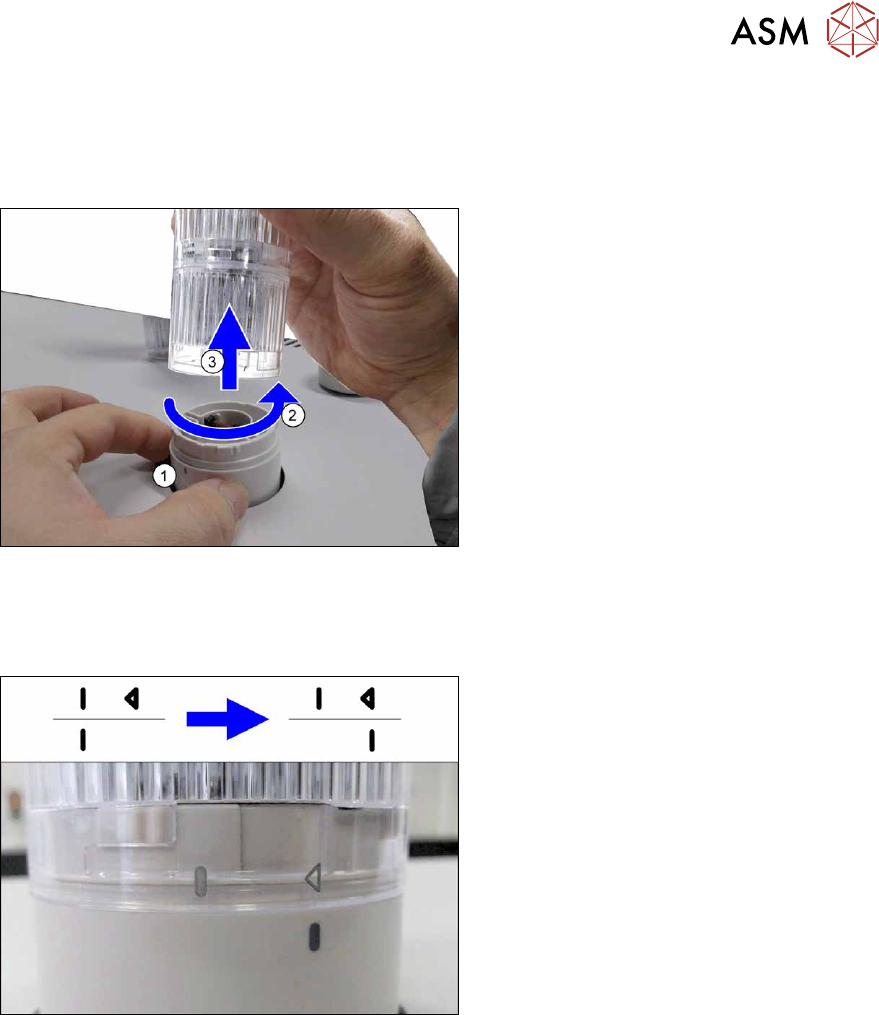 ASM

3
2
1