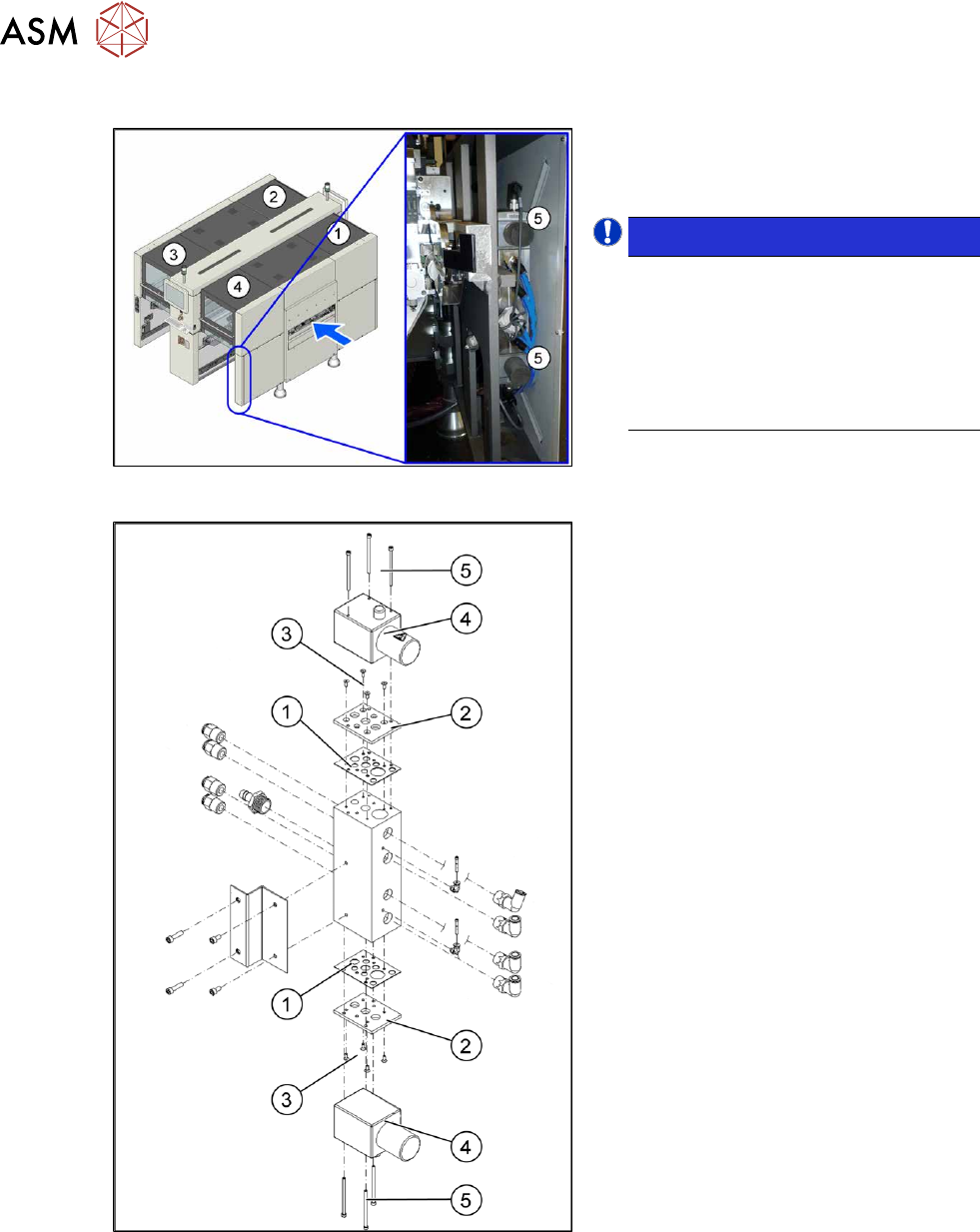 ASM

2
1
3
4
5
5

5
4
3
2
1
1
2
3
4
5