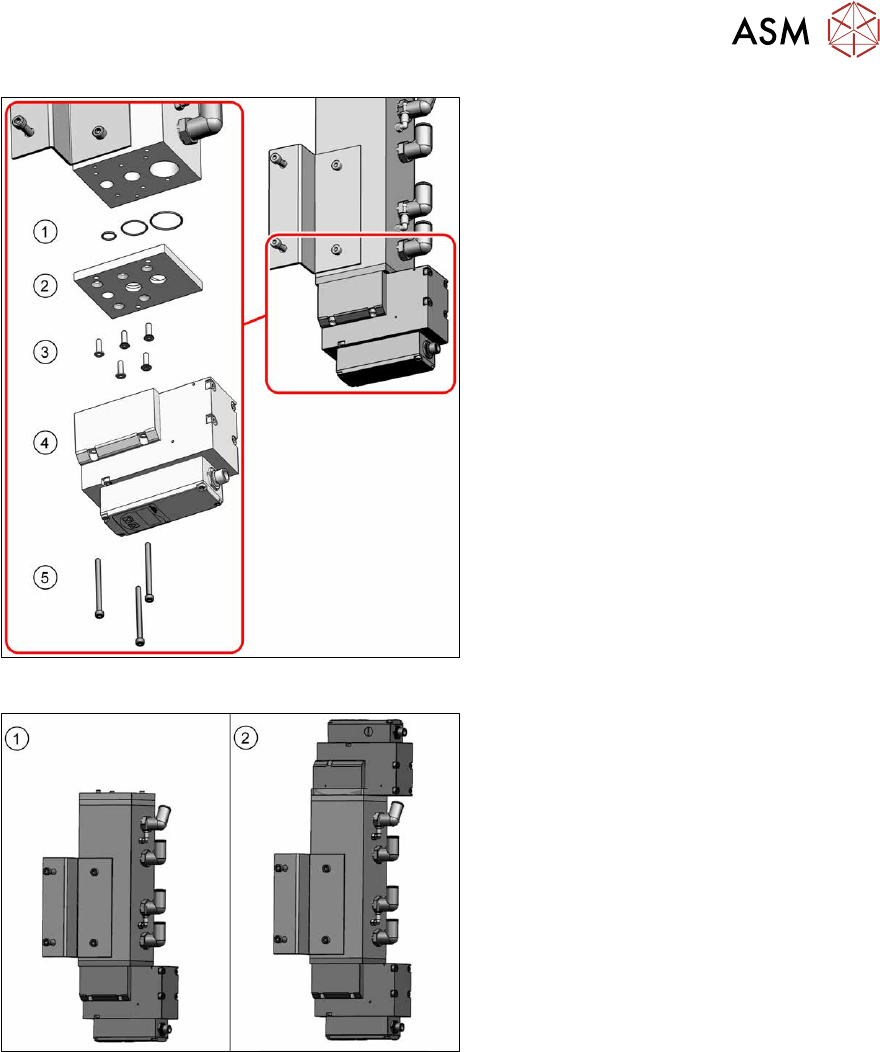 ASM

1
2
3
4
5

1
2