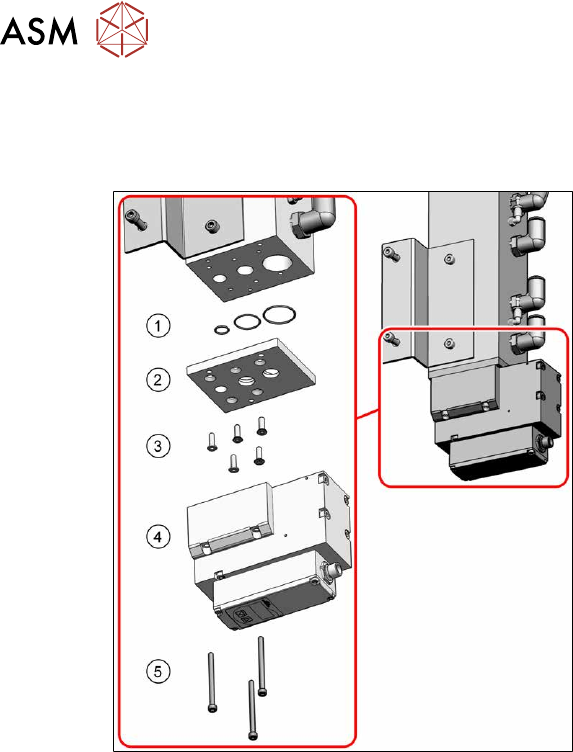 ASM

1
2
3
4
5