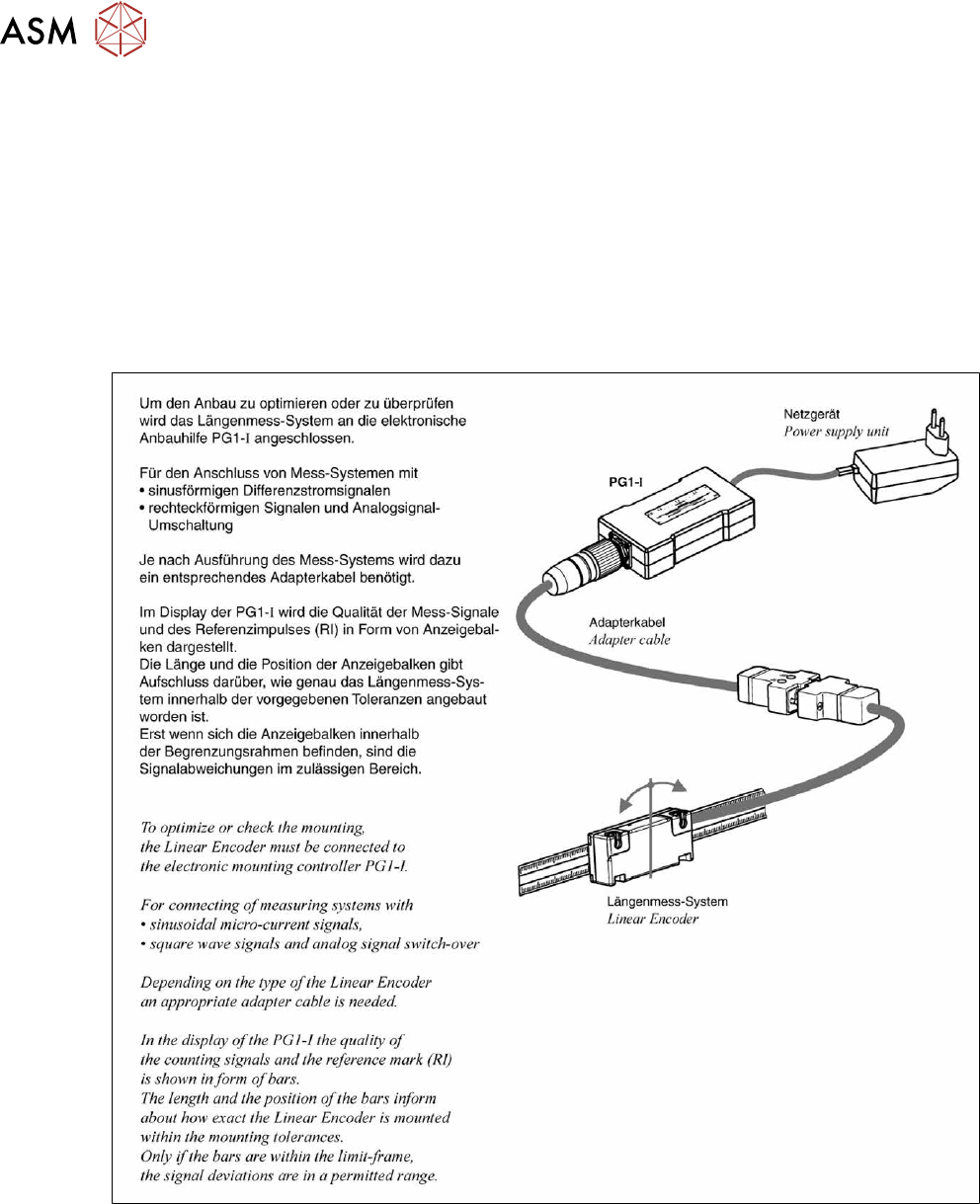 ASM

Um den Anbau zu optimieren oder zu überprüfen wird das Längenmess-System an die elektronische Anbauhilfe PG1-I angeschlossen.

Für den Anschluss von Mess-Systemen mit
• sinusförmigen Differenzstromsignalen
• rechteckförmigen Signalen und Analogsignal-Umschaltung

Je nach Ausführung des Mess-Systems wird dazu ein entsprechendes Adapterkabel benötigt.

Im Display der PG1-I wird die Qualität der Mess-Signale und des Referenzimpulses (RI) in Form von Anzeigebalken dargestellt.
Die Länge und die Position der Anzeigebalken gibt Aufschluss darüber, wie genau das Längenmess-System innerhalb der vorgegebenen Toleranzen angebaut worden ist.
Erst wenn sich die Anzeigebalken innerhalb der Begrenzungsrahmen befinden, sind die Signalabweichungen im zulässigen Bereich.

To optimize or check the mounting, the Linear Encoder must be connected to the electronic mounting controller PG1-I.

For connecting of measuring systems with
• sinusoidal micro-current signals,
• square wave signals and analog signal switch-over

Depending on the type of the Linear Encoder an appropriate adapter cable is needed.

In the display of the PG1-I the quality of the counting signals and the reference mark (RI) is shown in form of bars.
The length and the position of the bars inform about how exact the Linear Encoder is mounted within the mounting tolerances.
Only if the bars are within the limit-frame, the signal deviations are in a permitted range.

Netzgerät
Power supply unit

PG1-I

Adapterkabel
Adapter cable

Längenmess-System
Linear Encoder