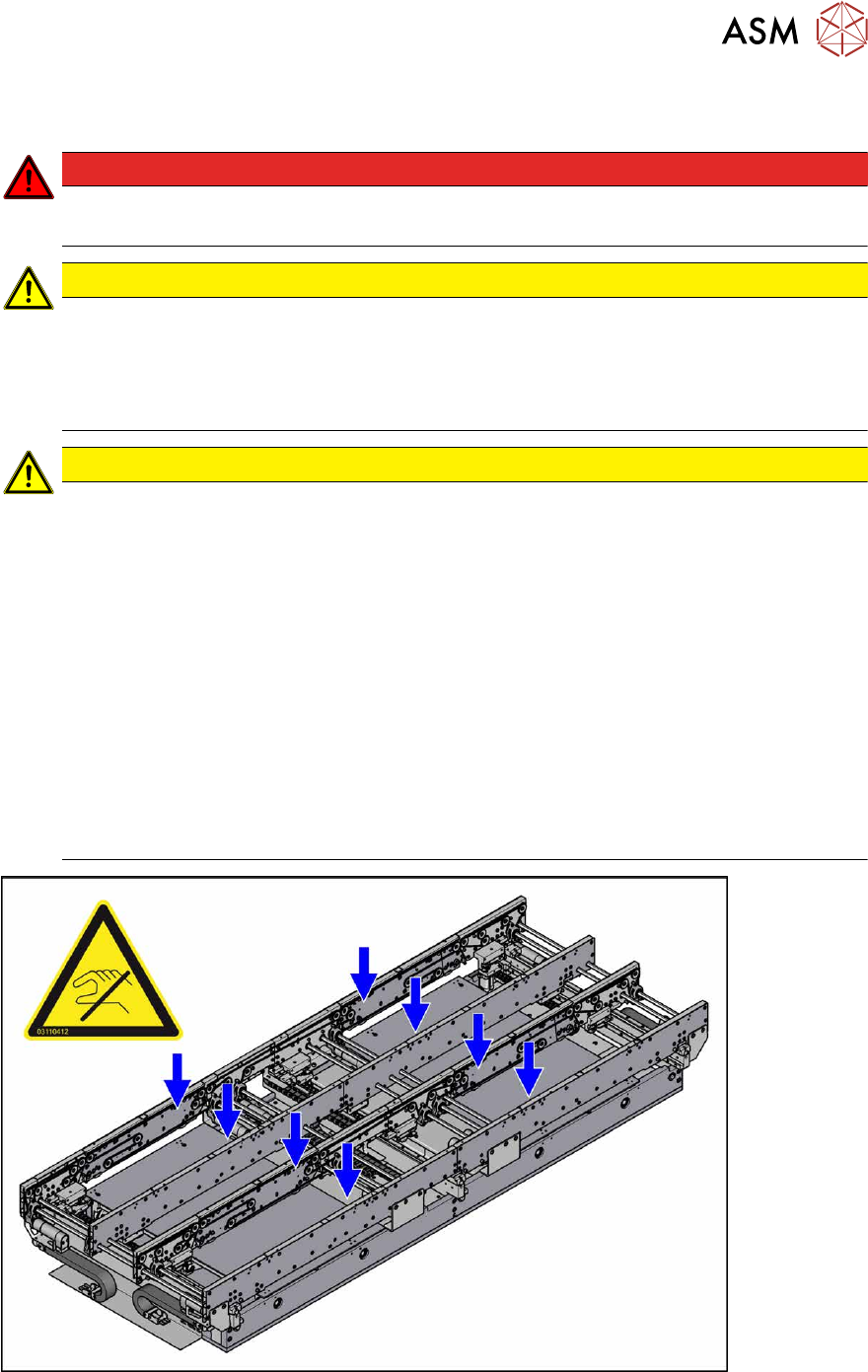 ASM

03110412