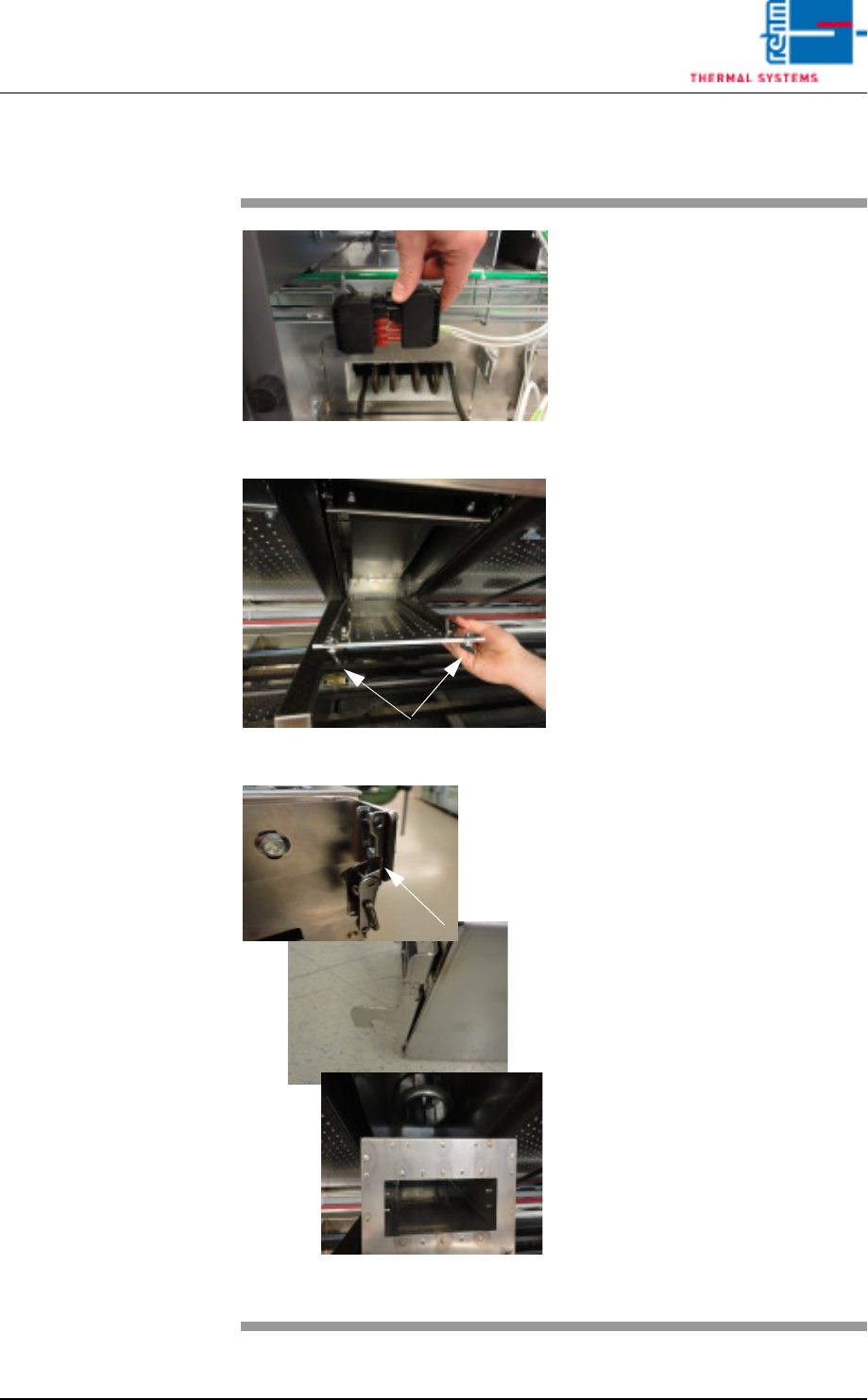 rehm
THERMAL SYSTEMS