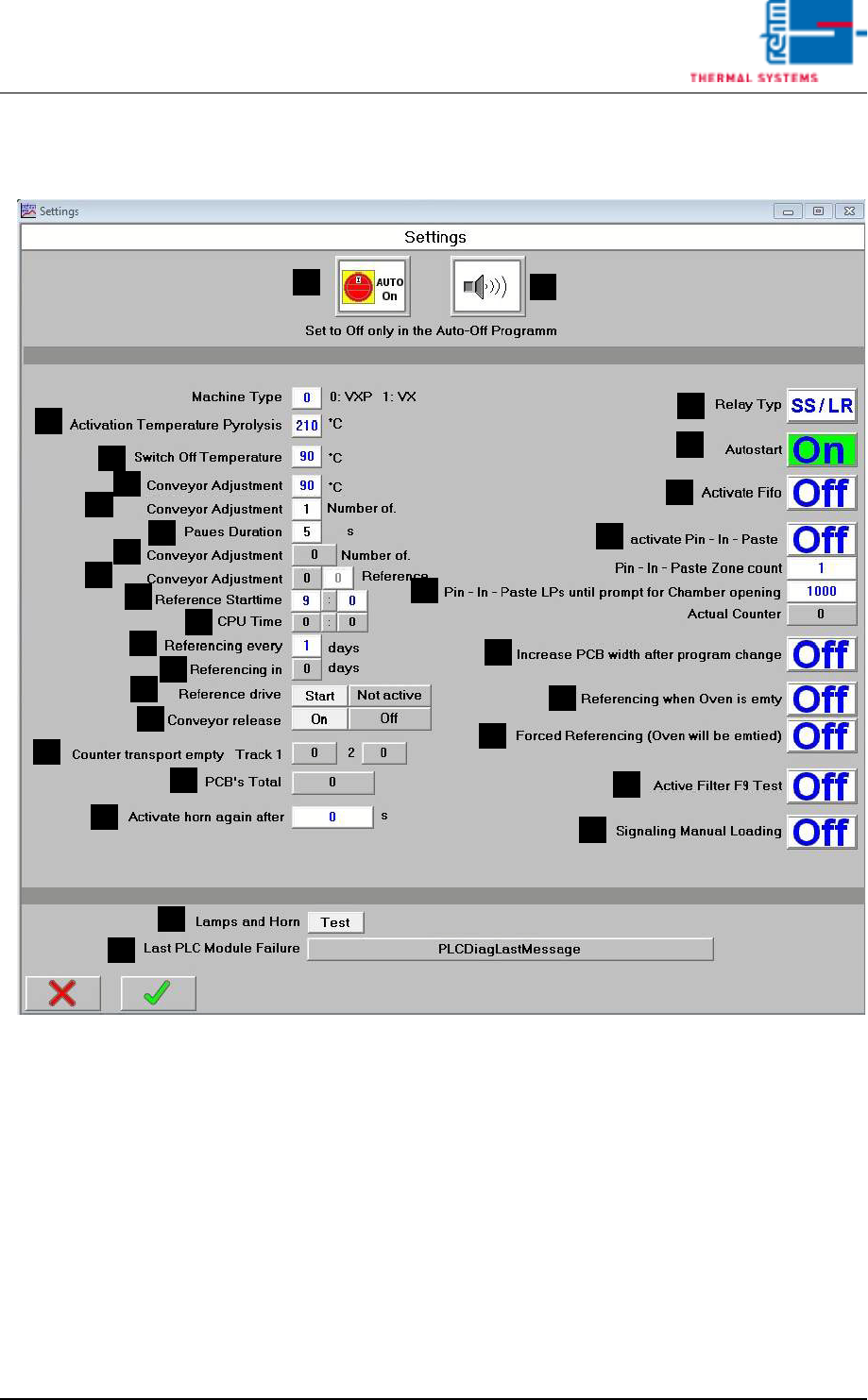 rehm
THERMAL SYSTEMS

Settings

Settings

AUTO On

Set to Off only in the Auto-Off Programm

Machine Type 0 0: VXP 1: VX
Activation Temperature Pyrolysis 210 °C
Switch Off Temperature 90 °C
Conveyor Adjustment 90 °C
Conveyor Adjustment 1 Number of.
Paues Duration 5 s
Conveyor Adjustment 0 Number of.
Conveyor Adjustment 0 0 Reference
Reference Starttime 9 : 0
CPU Time 0 : 0
Referencing every 1 days
Referencing in 0 days
Reference drive Start Not active
Conveyor release On Off
Counter transport empty Track 1 0 2 0
PCB's Total 0
Activate horn again after 0 s

Relay Typ SS/LR
Autostart On
Activate Fifo Off
activate Pin - In - Paste Off
Pin - In - Paste Zone count 1
Pin - In - Paste LPs until prompt for Chamber opening 1000
Actual Counter 0
Increase PCB width after program change Off
Referencing when Oven is emty Off
Forced Referencing (Oven will be emtied) Off
Active Filter F9 Test Off
Signaling Manual Loading Off

Lamps and Horn Test
Last PLC Module Failure PLCDiagLastMessage