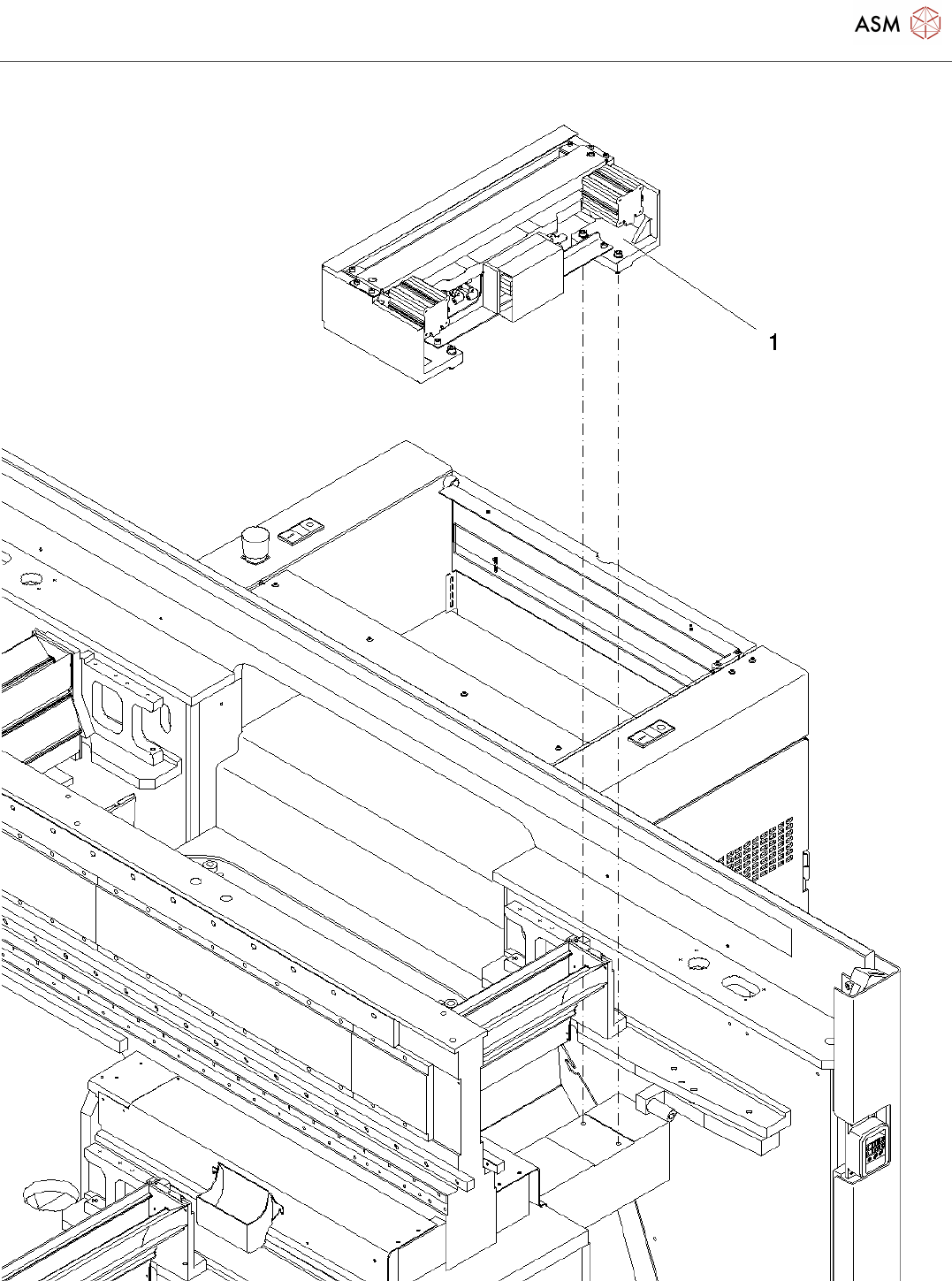 ASM

1